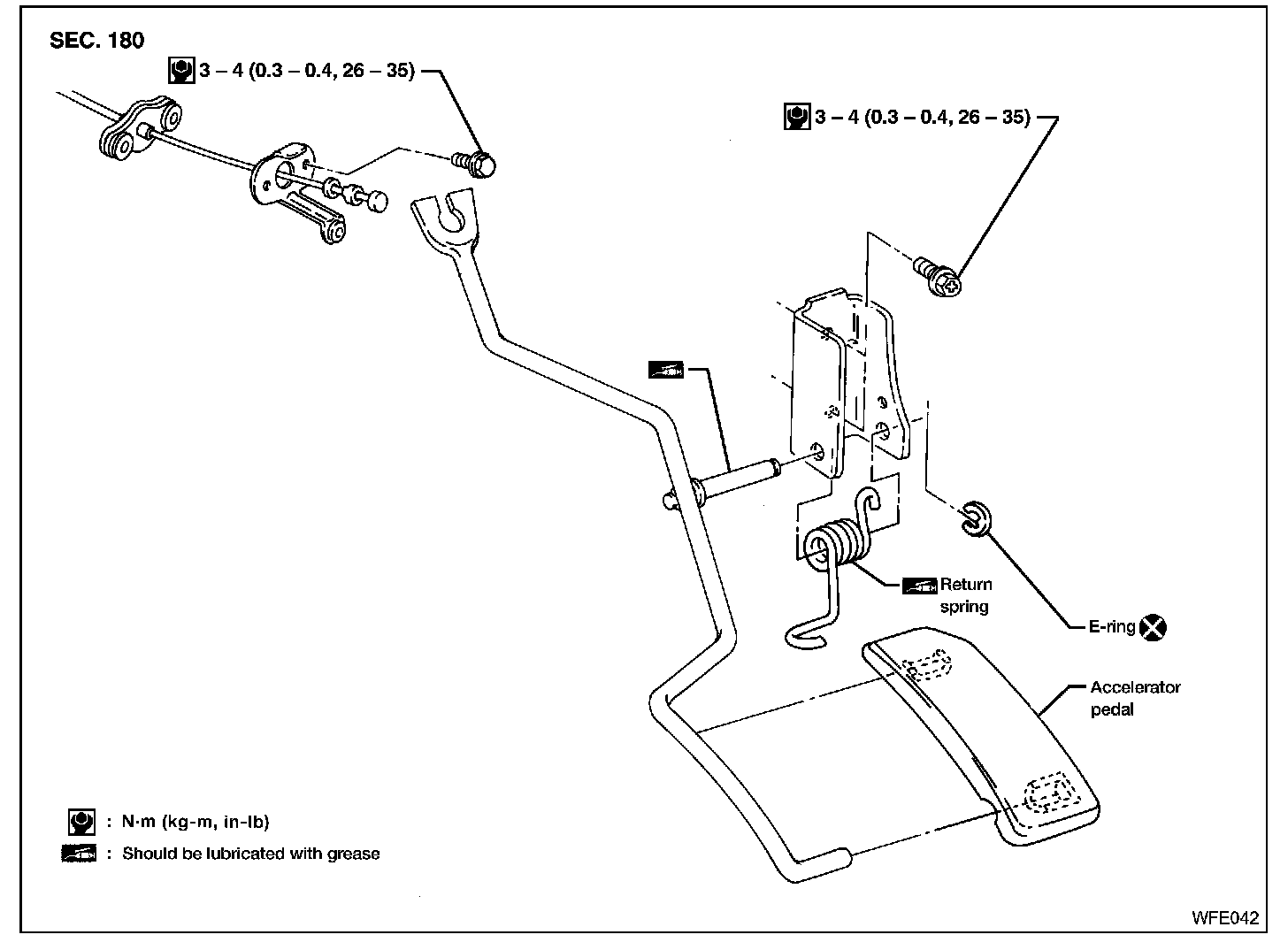 SEC. 180

3 – 4 (0.3 – 0.4, 26 – 35)

3 – 4 (0.3 – 0.4, 26 – 35)

Return spring

E-ring

Accelerator pedal

: N·m (kg-m, in-lb)
: Should be lubricated with grease

WFE042