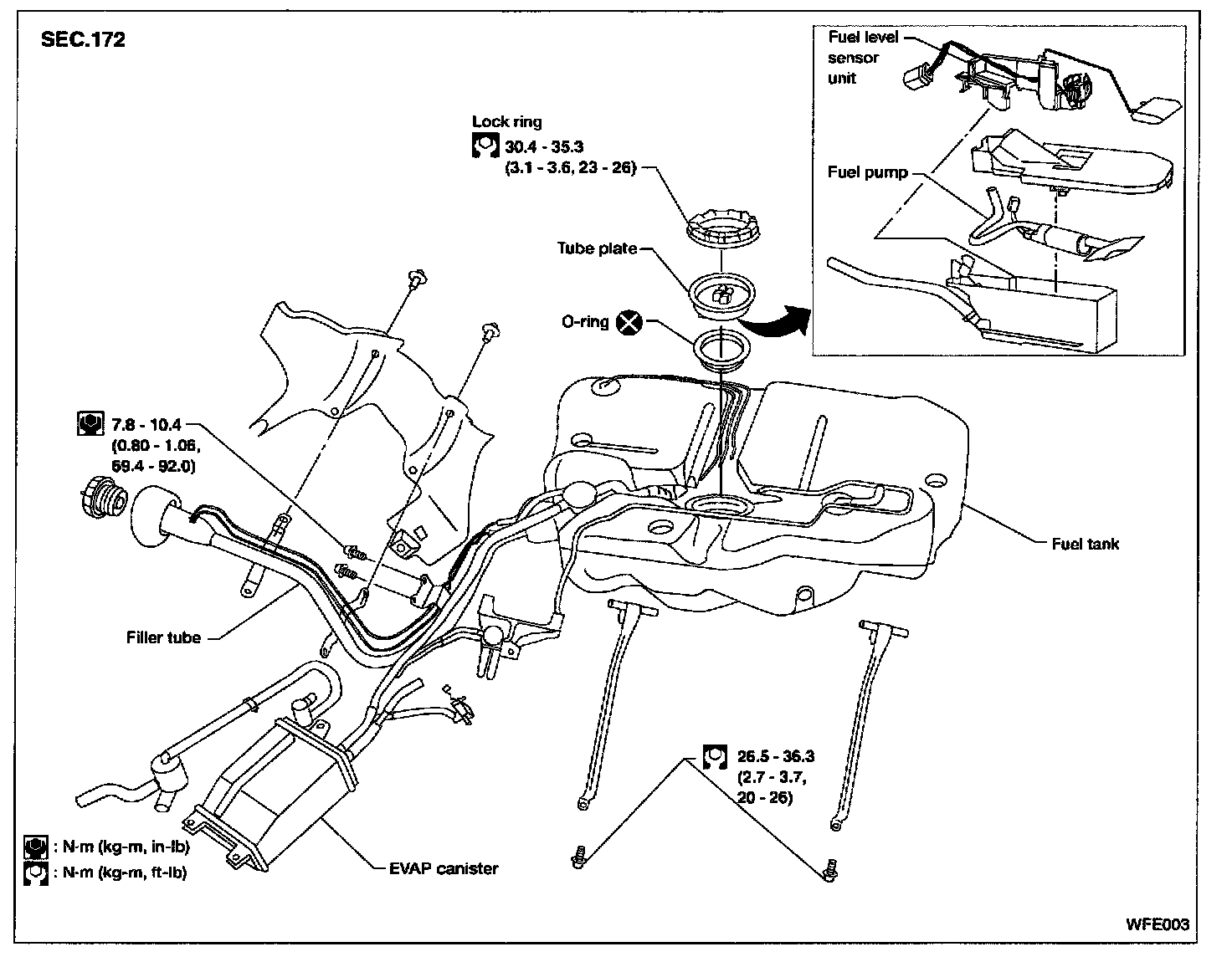 SEC.172

Fuel level sensor unit

Fuel pump

Lock ring
30.4 - 35.3
(3.1 - 3.6, 23 - 26)

Tube plate

O-ring

7.8 - 10.4
(0.80 - 1.06,
69.4 - 92.0)

Fuel tank

Filler tube

26.5 - 36.3
(2.7 - 3.7,
20 - 26)

: N·m (kg-m, in-lb)
: N·m (kg-m, ft-lb)

EVAP canister

WFE003