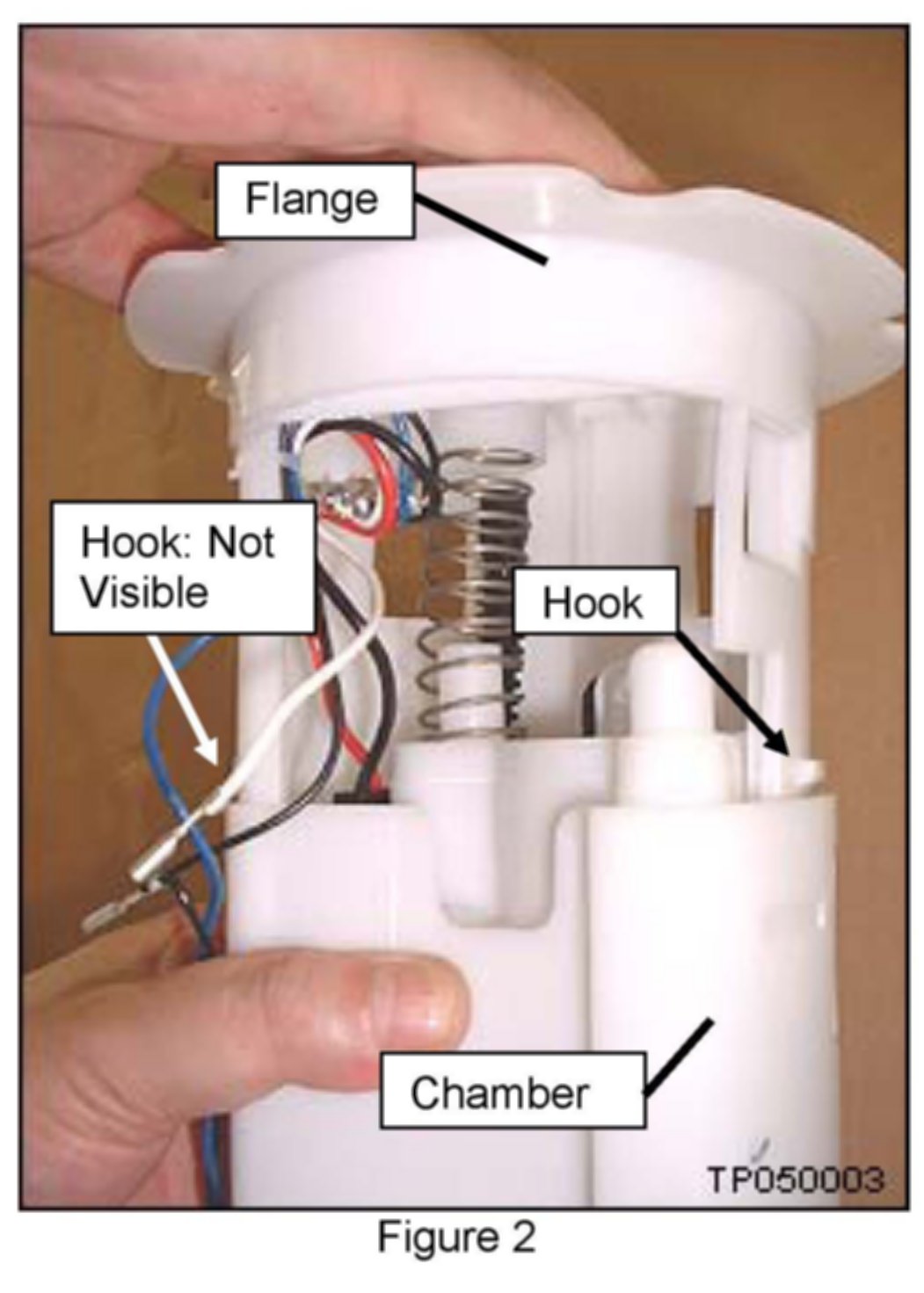 Flange

Hook: Not Visible

Hook

Chamber

TP050003

Figure 2