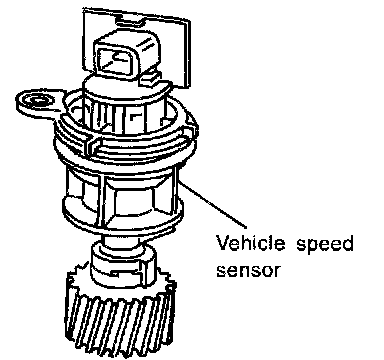 Vehicle speed sensor