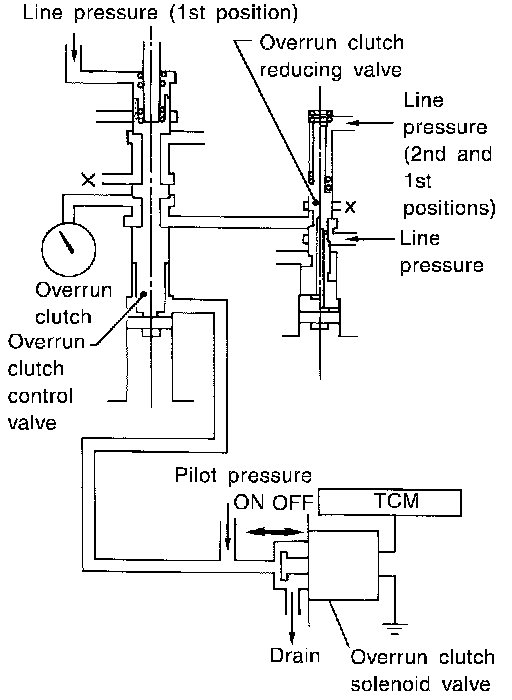 Line pressure (1st position)

Overrun clutch reducing valve

Line pressure (2nd and 1st positions)

X

X

Line pressure

Overrun clutch

Overrun clutch control valve

Pilot pressure

ON OFF

TCM

Drain

Overrun clutch solenoid valve