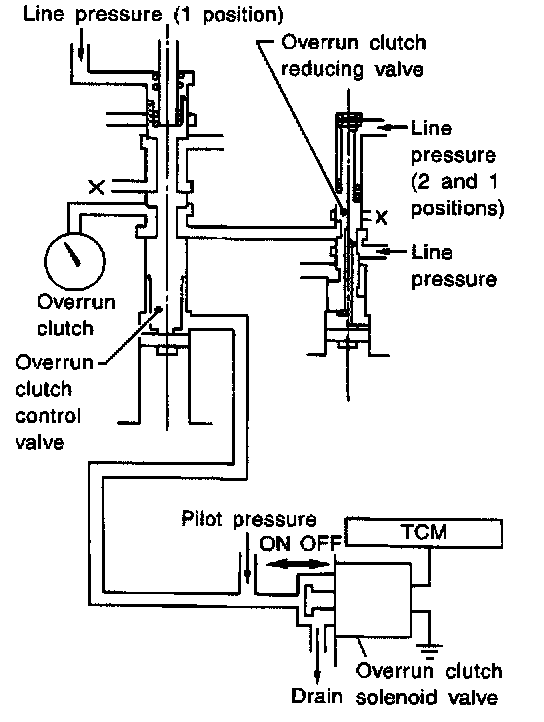 Line pressure (1 position)

Overrun clutch reducing valve

Line pressure (2 and 1 positions)

X

X

Line pressure

Overrun clutch

Overrun clutch control valve

Pilot pressure

ON OFF

TCM

Drain

Overrun clutch solenoid valve