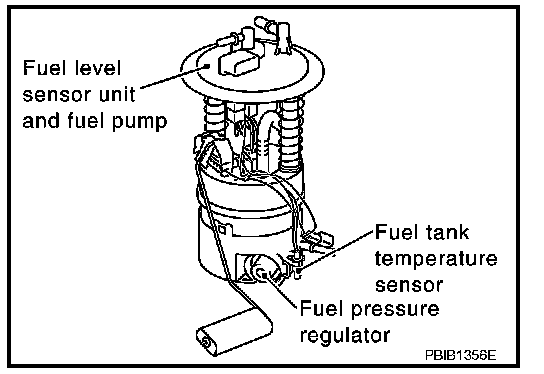 Fuel level sensor unit and fuel pump

Fuel tank temperature sensor

Fuel pressure regulator

PBIB1356E