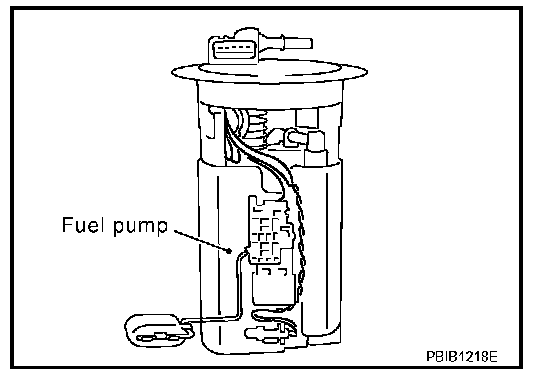 Fuel pump

PBIB1218E