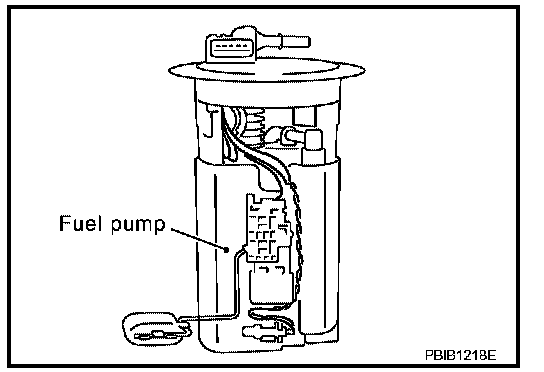 Fuel pump

PBIB1218E