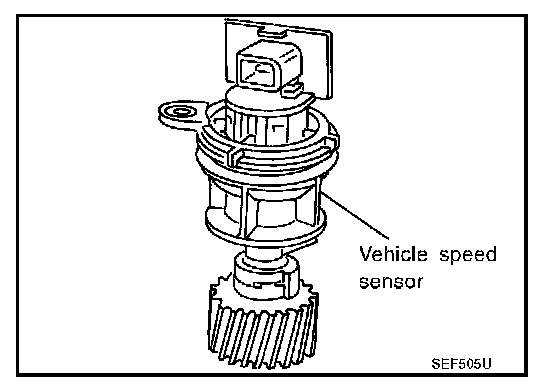 Vehicle speed sensor

SEF505U