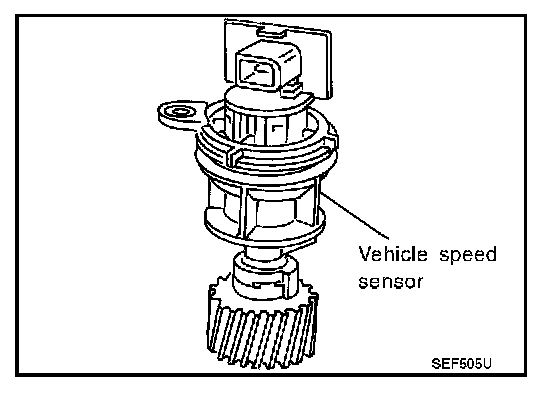 Vehicle speed sensor

SEF505U