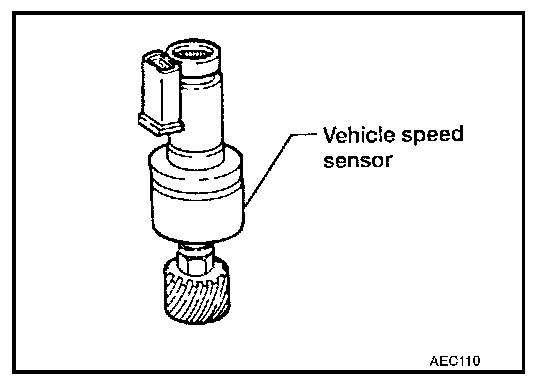 Vehicle speed sensor

AEC110