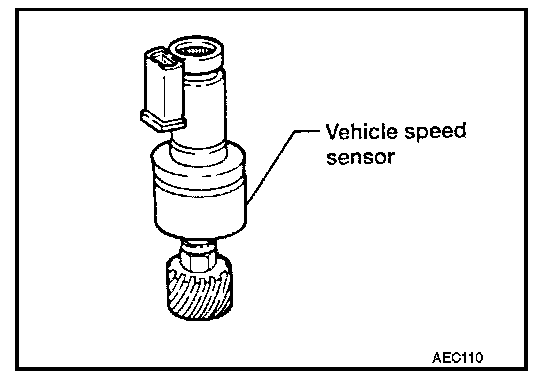 Vehicle speed sensor

AEC110