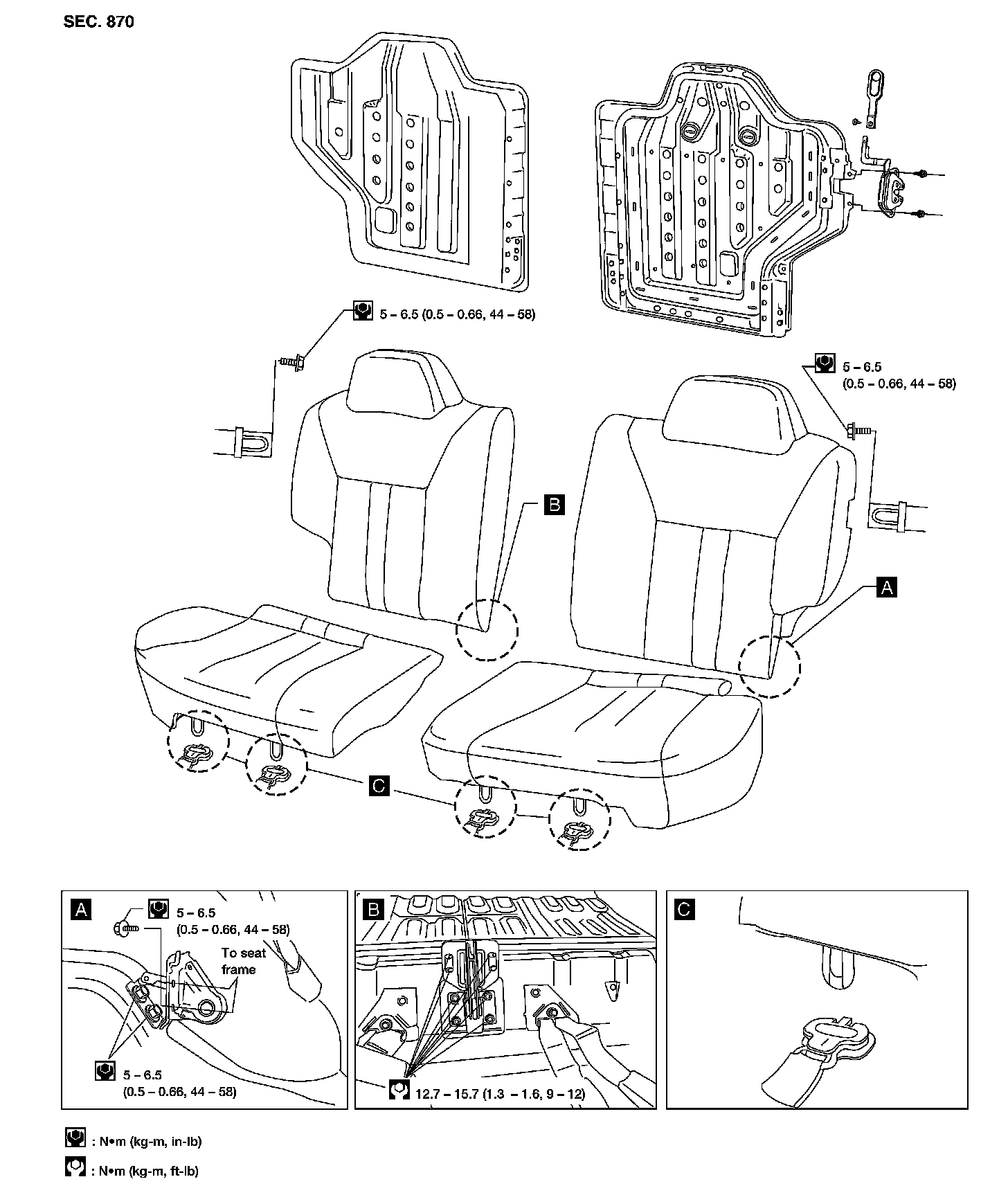 SEC. 870

5 – 6.5 (0.5 – 0.66, 44 – 58)

5 – 6.5 (0.5 – 0.66, 44 – 58)

B

A

C

A

5 – 6.5 (0.5 – 0.66, 44 – 58)

To seat frame

5 – 6.5 (0.5 – 0.66, 44 – 58)

B

12.7 – 15.7 (1.3 – 1.6, 9 – 12)

C

: N•m (kg-m, in-lb)

: N•m (kg-m, ft-lb)