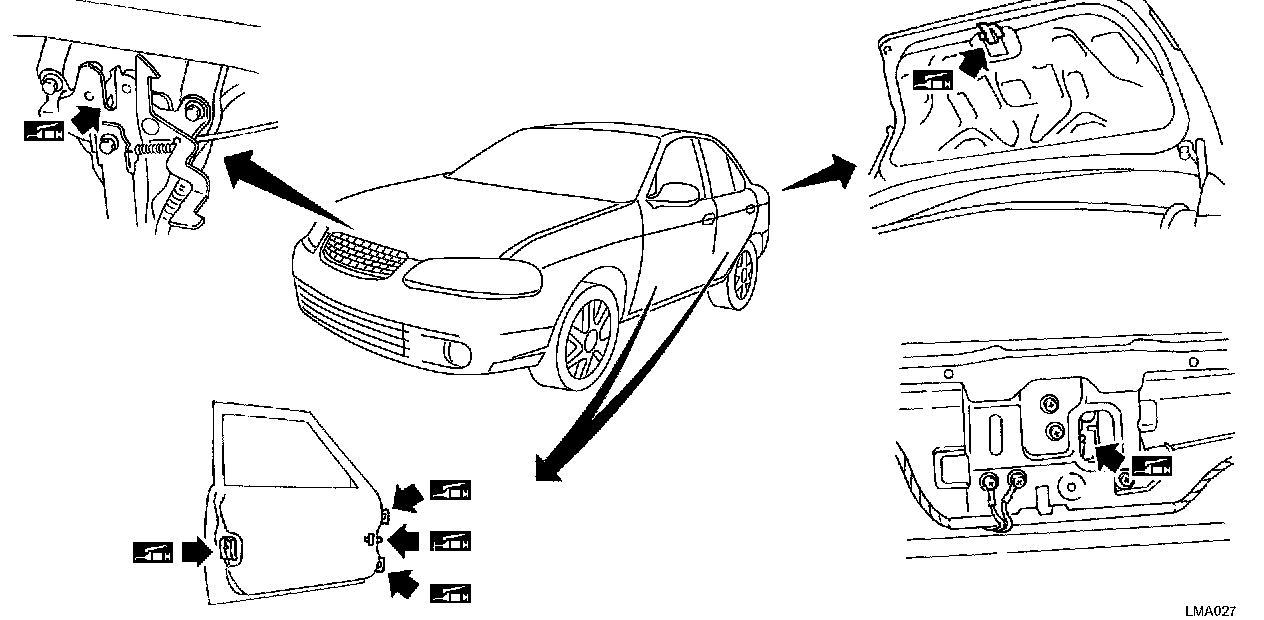 LMA027