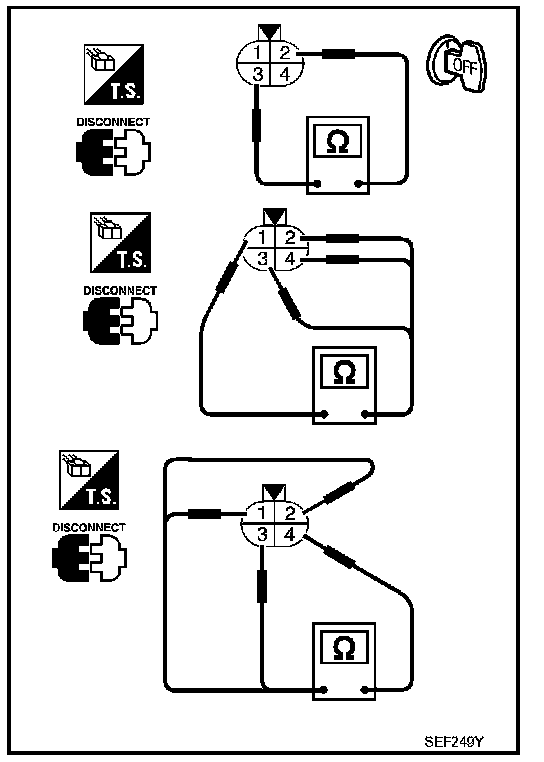 T.S.
DISCONNECT
1 2
3 4
OFF
Ω

T.S.
DISCONNECT
1 2
3 4
Ω

T.S.
DISCONNECT
1 2
3 4
Ω

SEF249Y