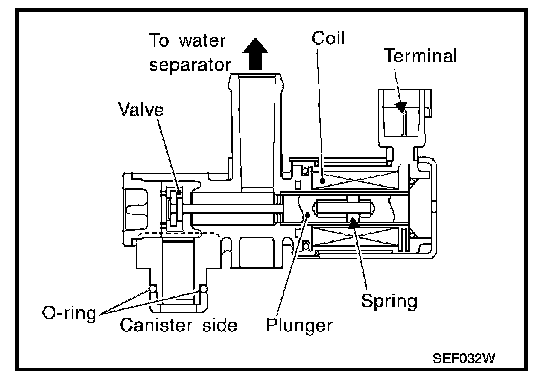 To water separator

Coil

Terminal

Valve

O-ring

Canister side

Plunger

Spring

SEF032W