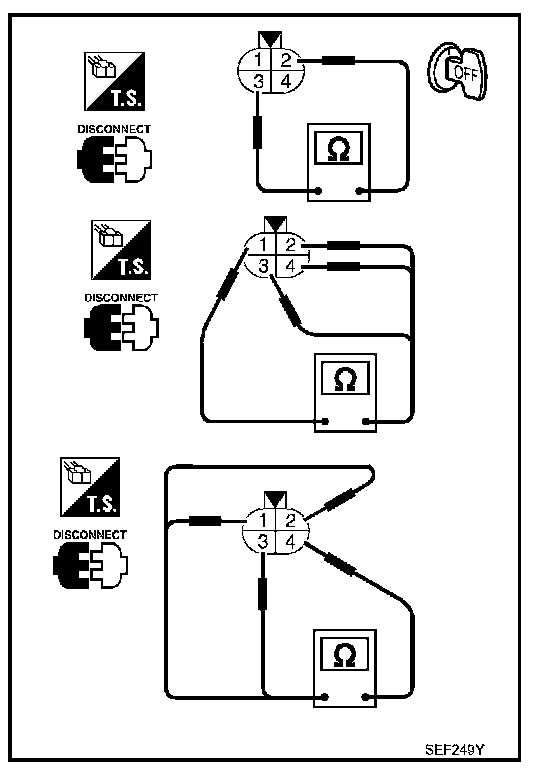 T.S.

DISCONNECT

1 2
3 4

OFF

Ω

T.S.

DISCONNECT

1 2
3 4

Ω

T.S.

DISCONNECT

1 2
3 4

Ω

SEF249Y