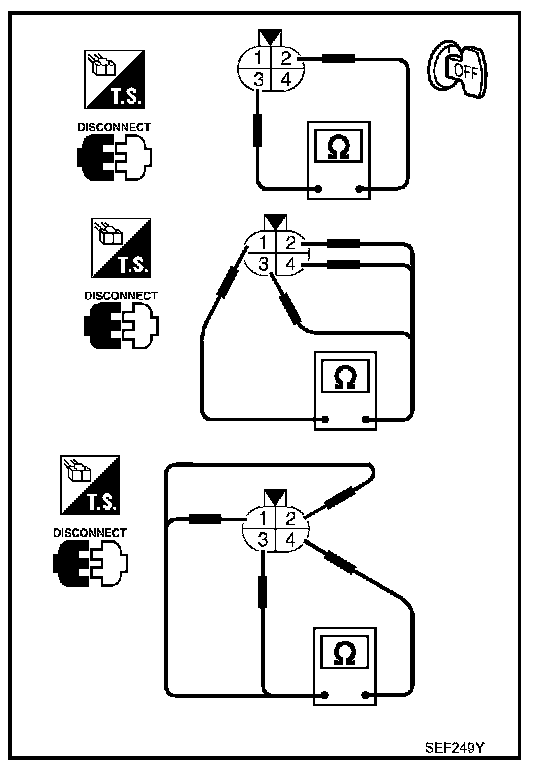 T.S.
DISCONNECT
1 2
3 4
OFF
Ω
T.S.
DISCONNECT
1 2
3 4
Ω
T.S.
DISCONNECT
1 2
3 4
Ω
SEF249Y