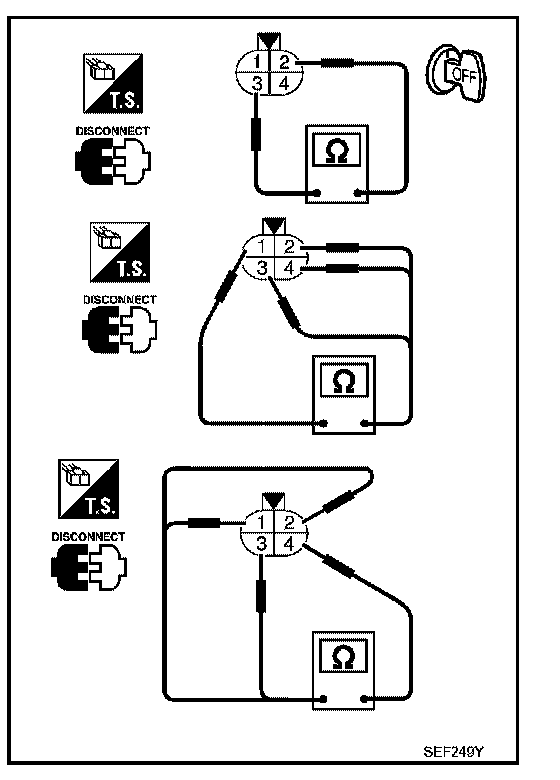 T.S.
DISCONNECT
1 2
3 4
OFF
Ω

T.S.
DISCONNECT
1 2
3 4
Ω

T.S.
DISCONNECT
1 2
3 4
Ω

SEF249Y