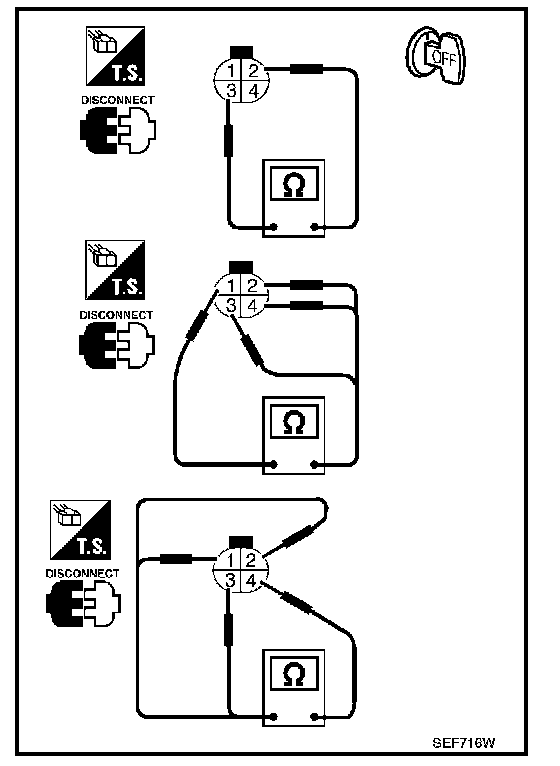 T.S.
DISCONNECT
1 2
3 4
OFF
Ω

T.S.
DISCONNECT
1 2
3 4
Ω

T.S.
DISCONNECT
1 2
3 4
Ω

SEF716W