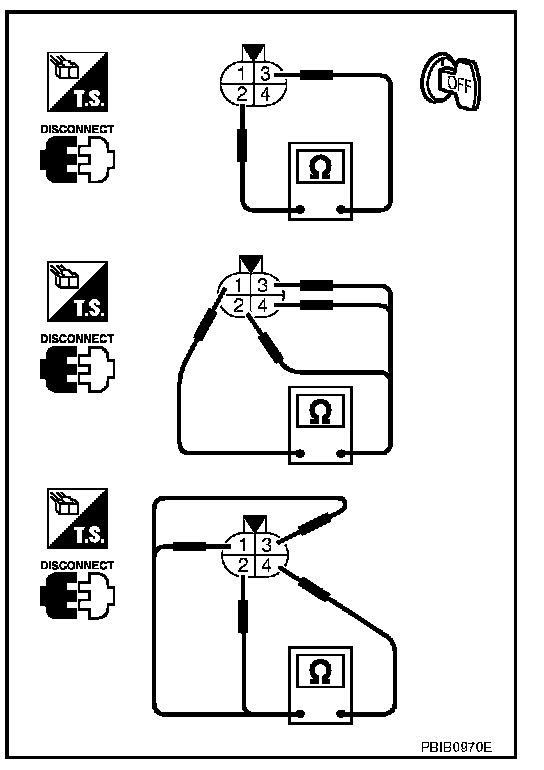 T.S.
DISCONNECT
1 3
2 4
OFF
Ω

T.S.
DISCONNECT
1 3
2 4
Ω

T.S.
DISCONNECT
1 3
2 4
Ω

PBIB0970E