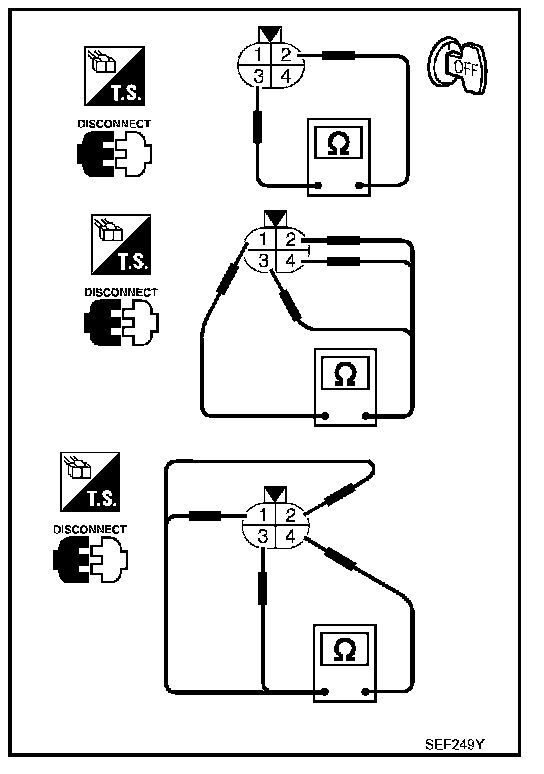 T.S.
DISCONNECT
1 2
3 4
OFF
Ω

T.S.
DISCONNECT
1 2
3 4
Ω

T.S.
DISCONNECT
1 2
3 4
Ω

SEF249Y