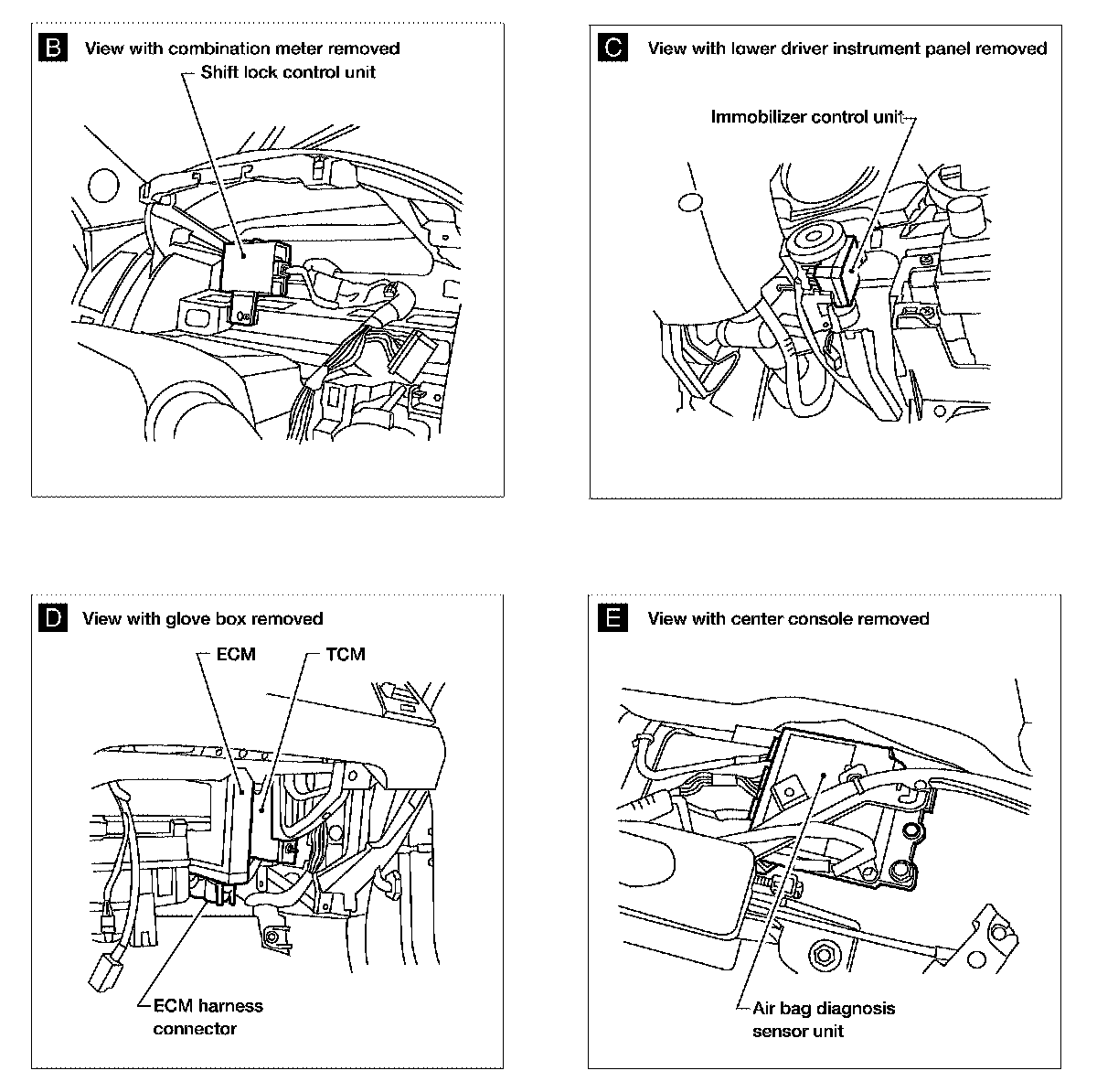 B View with combination meter removed

Shift lock control unit

C View with lower driver instrument panel removed

Immobilizer control unit

D View with glove box removed

ECM

TCM

ECM harness connector

E View with center console removed

Air bag diagnosis sensor unit