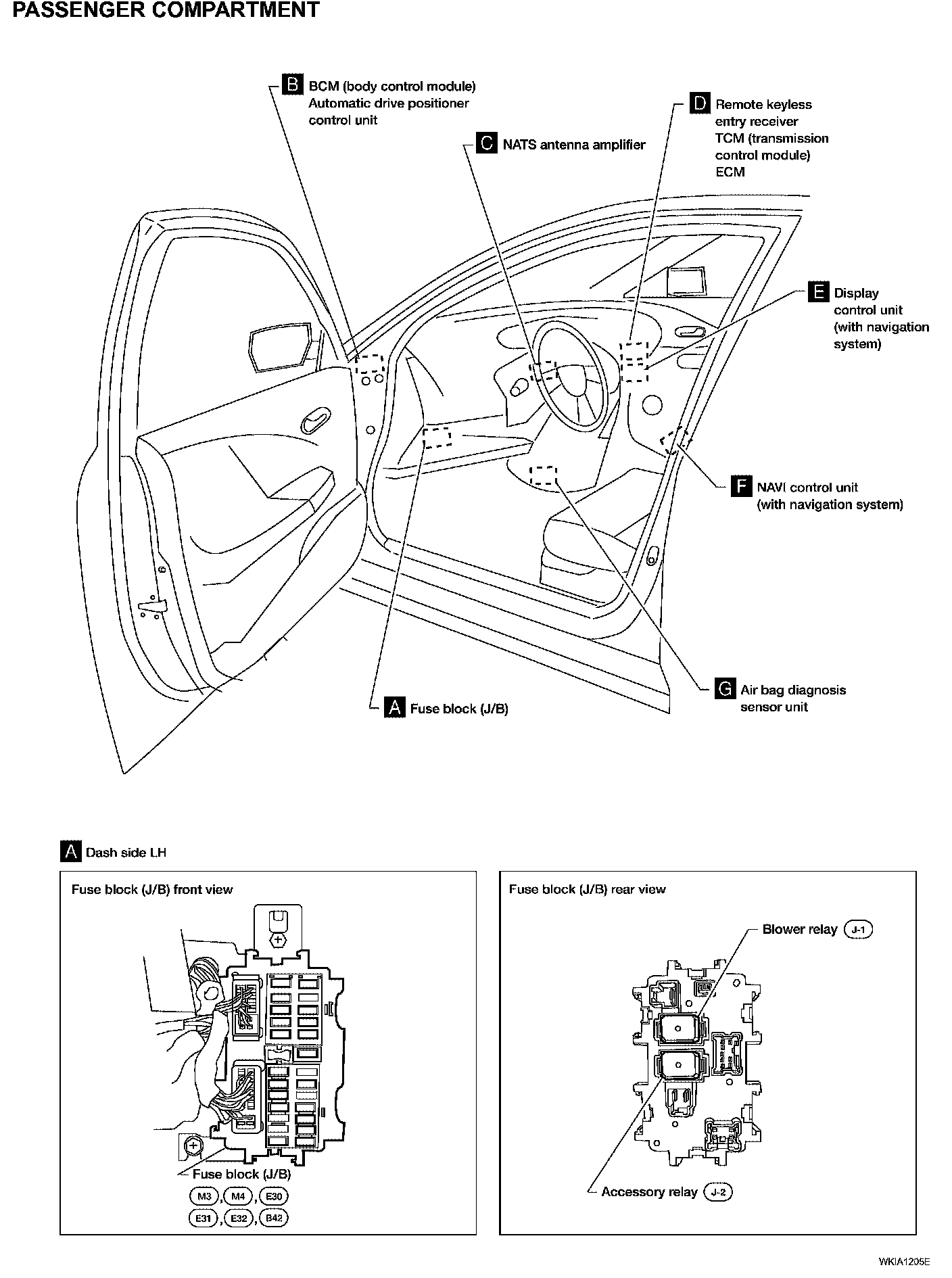 PASSENGER COMPARTMENT

B BCM (body control module)
Automatic drive positioner control unit

C NATS antenna amplifier

D Remote keyless entry receiver
TCM (transmission control module)
ECM

E Display control unit (with navigation system)

F NAVI control unit (with navigation system)

G Air bag diagnosis sensor unit

A Fuse block (J/B)

A Dash side LH

Fuse block (J/B) front view

Fuse block (J/B)
M3, M4, E30
E31, E32, B42

Fuse block (J/B) rear view

Blower relay J-1

Accessory relay J-2

WKIA1205E