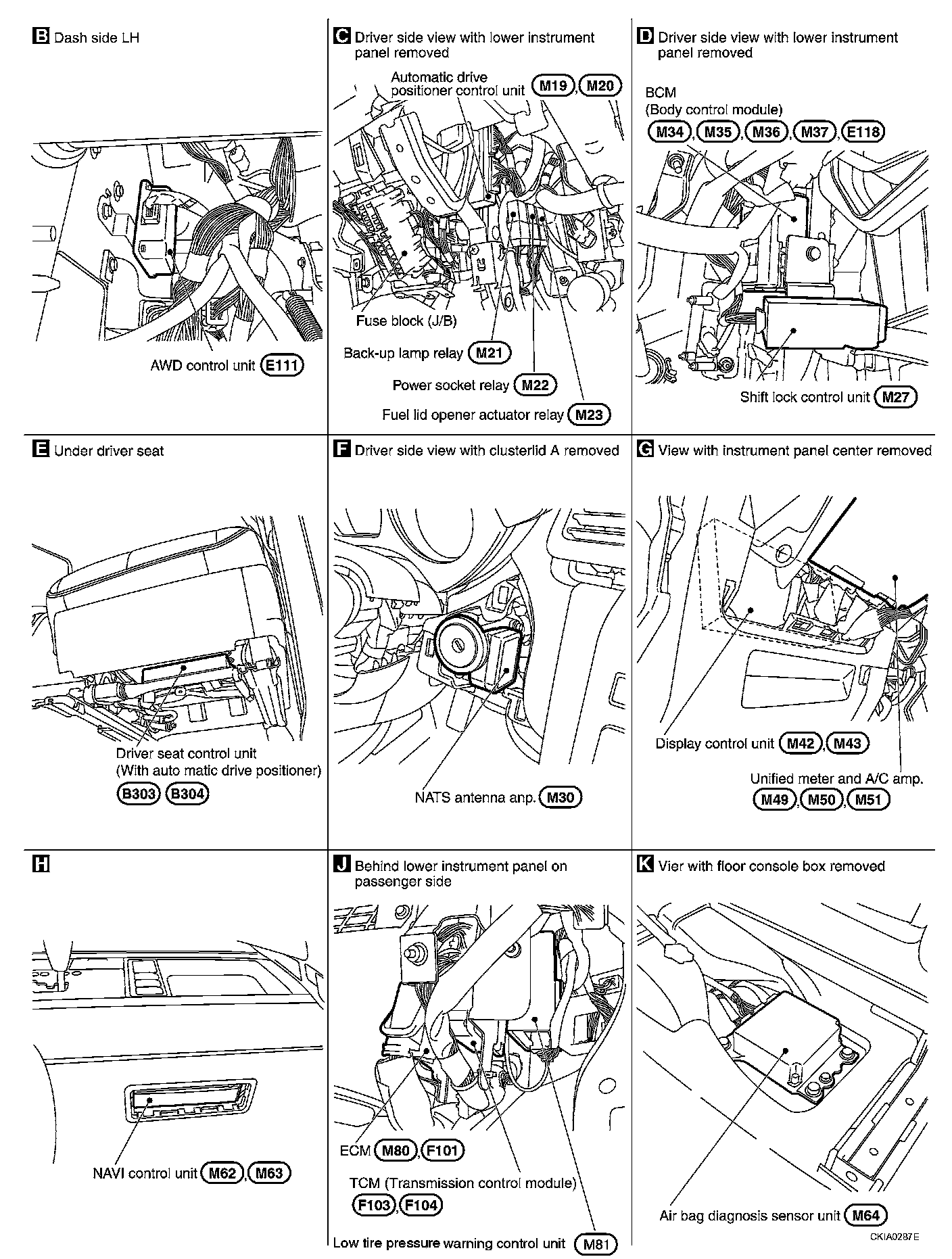 B Dash side LH

AWD control unit E111

C Driver side view with lower instrument panel removed

Automatic drive positioner control unit M19, M20

Fuse block (J/B)

Back-up lamp relay M21

Power socket relay M22

Fuel lid opener actuator relay M23

D Driver side view with lower instrument panel removed

BCM
(Body control module)
M34, M35, M36, M37, E118

Shift lock control unit M27

E Under driver seat

Driver seat control unit
(With auto matic drive positioner)
B303 B304

F Driver side view with clusterlid A removed

NATS antenna anp. M30

G View with instrument panel center removed

Display control unit M42, M43

Unified meter and A/C amp.
M49, M50, M51

H

NAVI control unit M62, M63

J Behind lower instrument panel on passenger side

ECM M80, F101

TCM (Transmission control module)
F103, F104

Low tire pressure warning control unit M81

K Vier with floor console box removed

Air bag diagnosis sensor unit M64

CKIA0287E