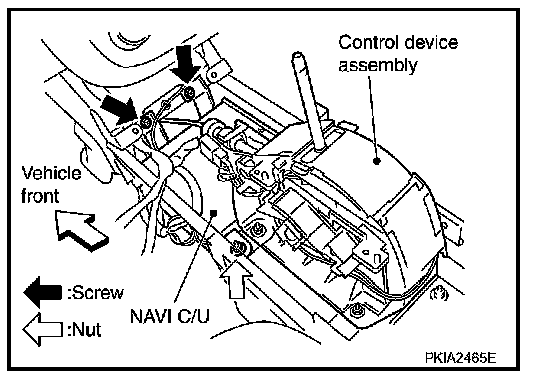 Control device assembly

Vehicle front

:Screw

:Nut

NAVI C/U

PKIA2465E