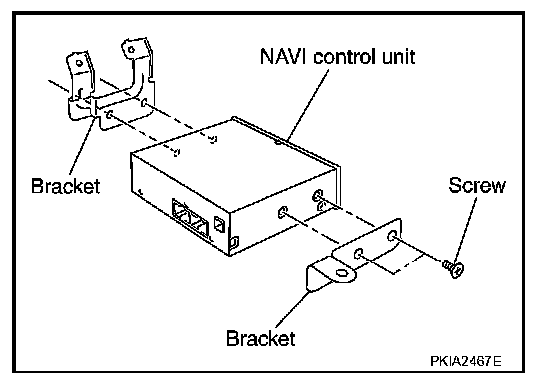 NAVI control unit

Bracket

Screw

Bracket

PKIA2467E