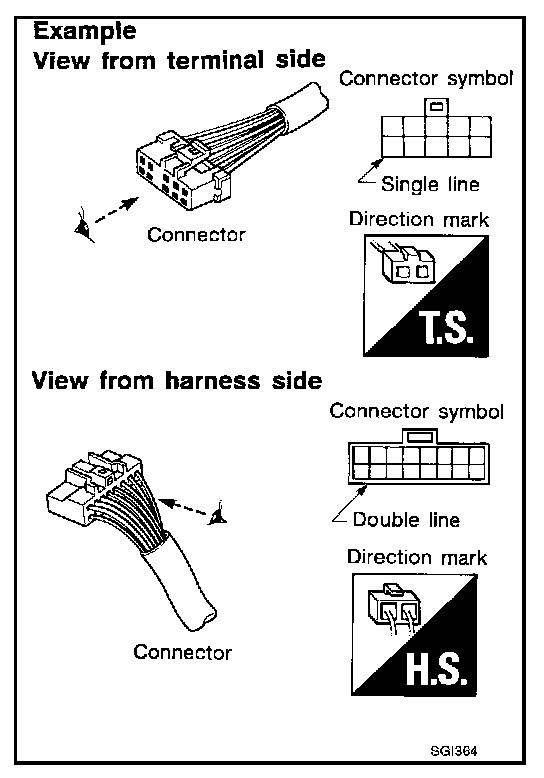 Example
View from terminal side

Connector symbol

Single line

Connector

Direction mark

T.S.

View from harness side

Connector symbol

Double line

Direction mark

Connector

H.S.

SGI364