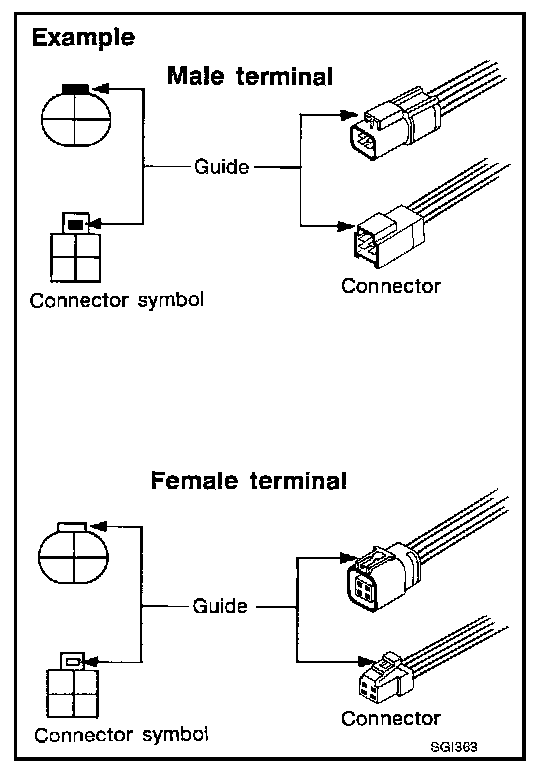 Example

Male terminal

Guide

Connector symbol

Connector

Female terminal

Guide

Connector symbol

Connector

SGI363