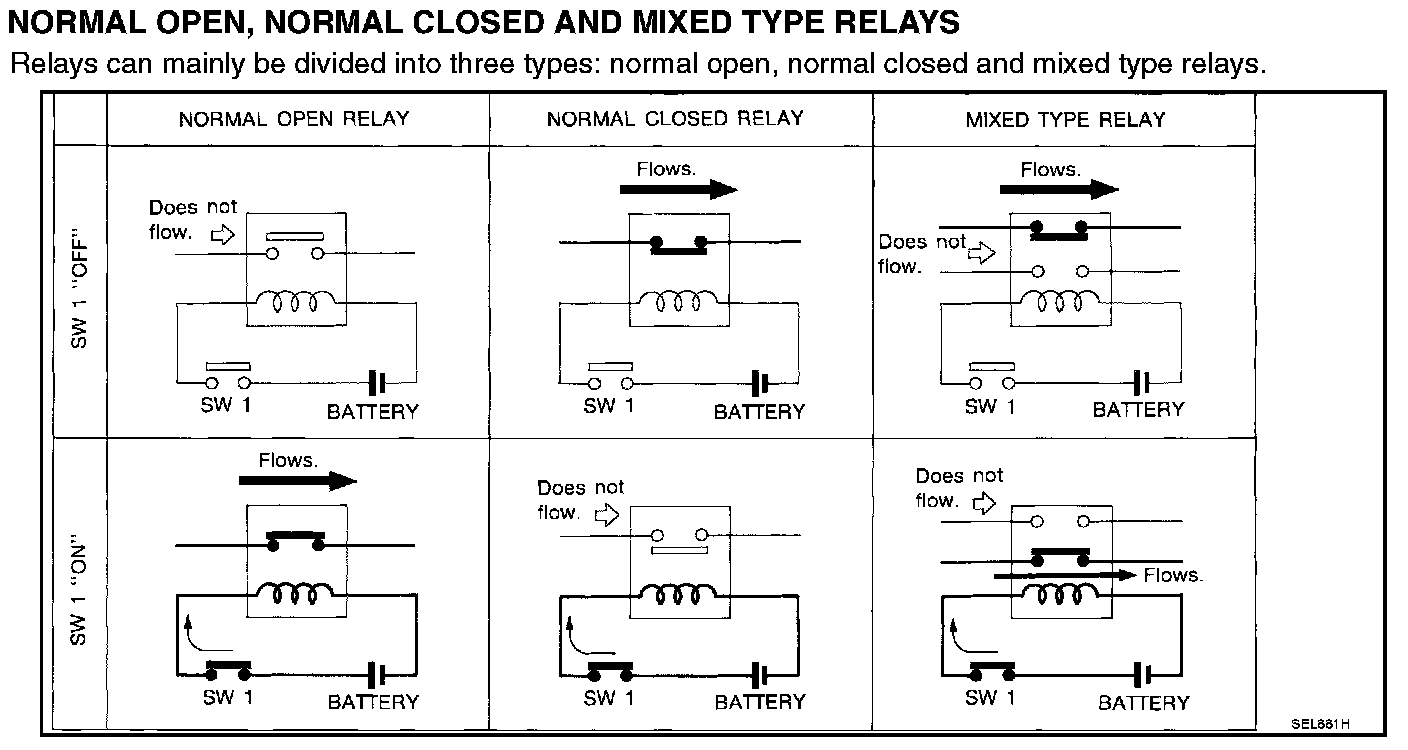 NORMAL OPEN, NORMAL CLOSED AND MIXED TYPE RELAYS

Relays can mainly be divided into three types: normal open, normal closed and mixed type relays.

| | NORMAL OPEN RELAY | NORMAL CLOSED RELAY | MIXED TYPE RELAY |
|---|---|---|---|
| SW 1 "OFF" | Does not flow. SW 1 BATTERY | Flows. SW 1 BATTERY | Flows. Does not flow. SW 1 BATTERY |
| SW 1 "ON" | Flows. SW 1 BATTERY | Does not flow. SW 1 BATTERY | Does not flow. Flows. SW 1 BATTERY |

SEL881H