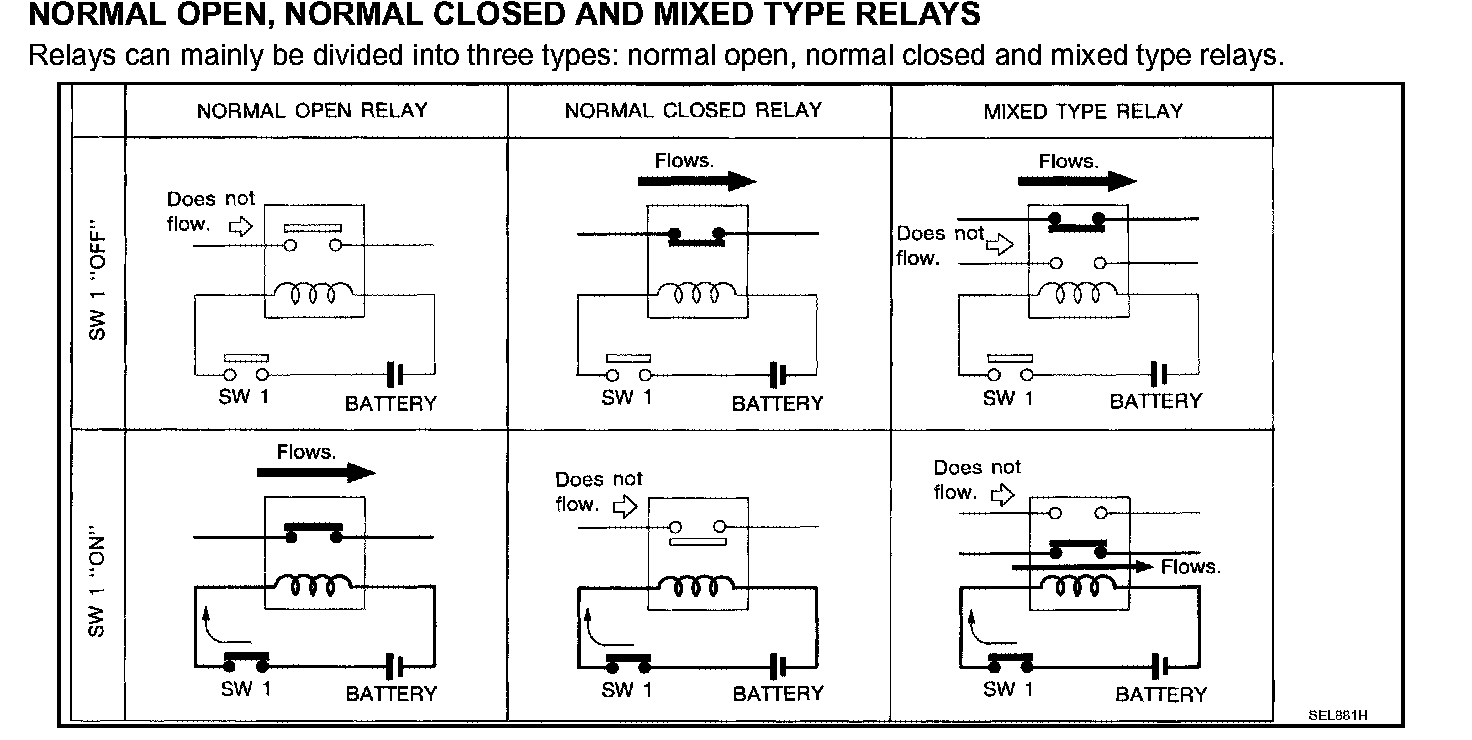 NORMAL OPEN, NORMAL CLOSED AND MIXED TYPE RELAYS

Relays can mainly be divided into three types: normal open, normal closed and mixed type relays.

| | NORMAL OPEN RELAY | NORMAL CLOSED RELAY | MIXED TYPE RELAY |
|---|---|---|---|
| SW 1 "OFF" | Does not flow. SW 1 BATTERY | Flows. SW 1 BATTERY | Flows. Does not flow. SW 1 BATTERY |
| SW 1 "ON" | Flows. SW 1 BATTERY | Does not flow. SW 1 BATTERY | Does not flow. Flows. SW 1 BATTERY |

SEL881H