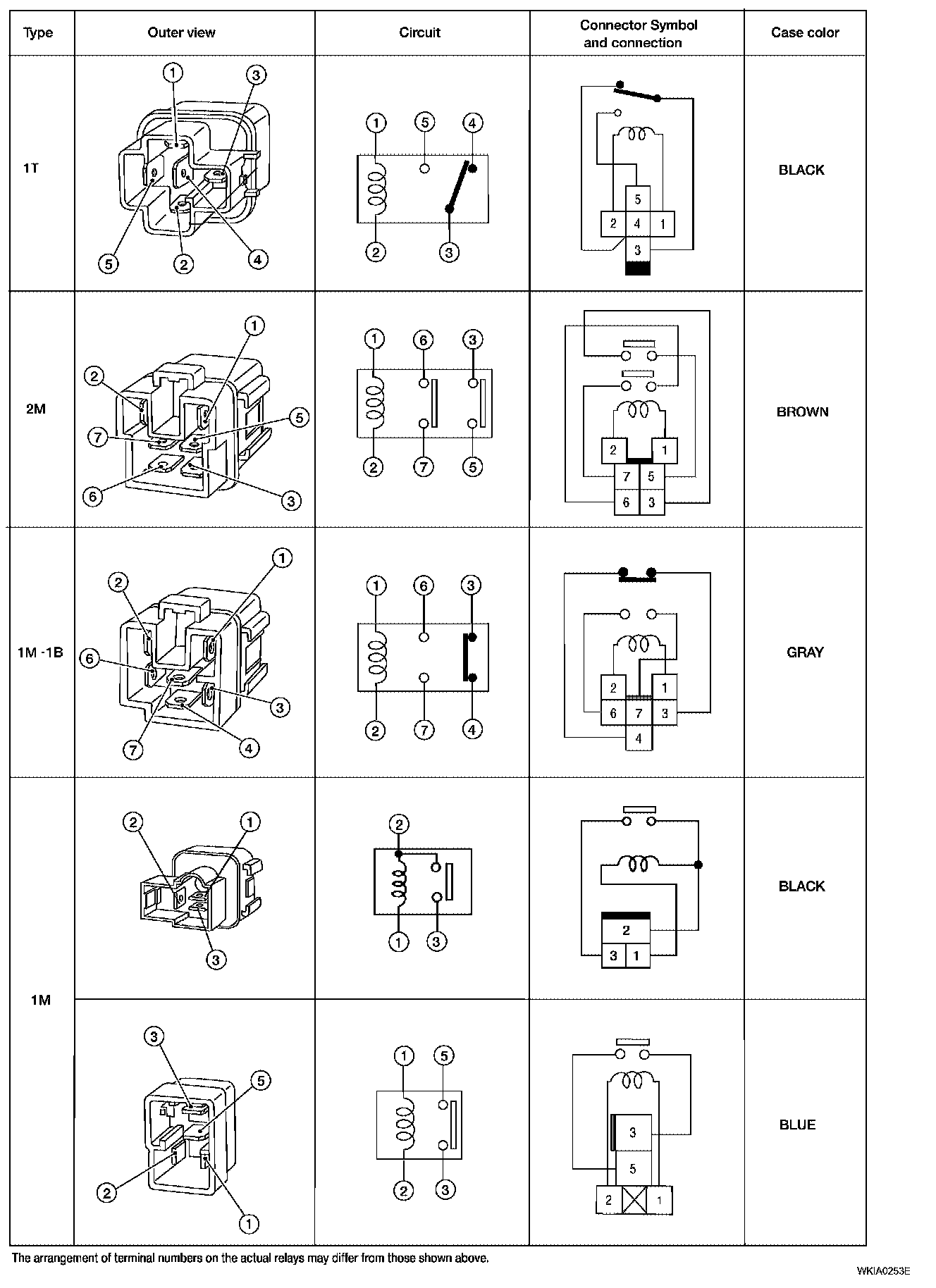 | Type | Outer view | Circuit | Connector Symbol and connection | Case color |
|---|---|---|---|---|
| 1T | 1 3 5 2 4 | 1 5 4 2 3 | 5 2 4 1 3 | BLACK |
| 2M | 1 2 5 7 6 3 | 1 6 3 2 7 5 | 2 1 7 5 6 3 | BROWN |
| 1M -1B | 1 2 6 3 7 4 | 1 6 3 2 7 4 | 2 1 6 7 3 4 | GRAY |
| 1M | 2 1 3 | 2 1 3 | 2 3 1 | BLACK |
| | 3 5 2 1 | 1 5 2 3 | 3 5 2 1 | BLUE |

The arrangement of terminal numbers on the actual relays may differ from those shown above.

WKIA0253E