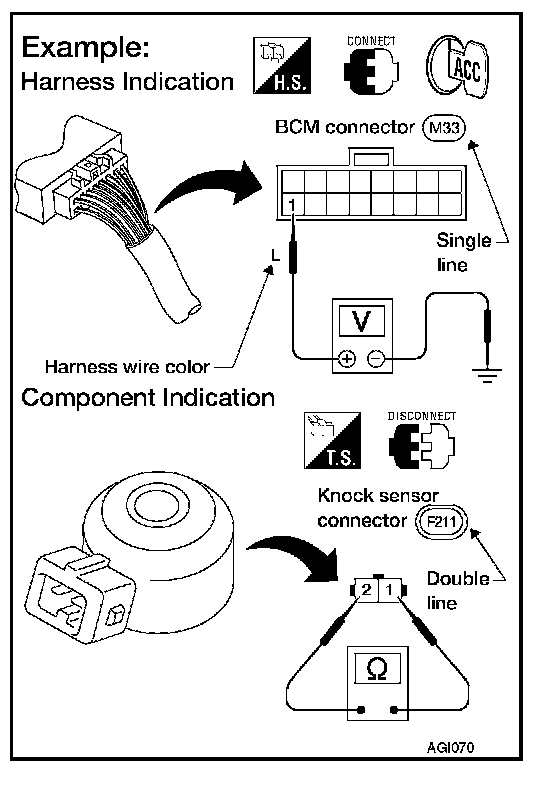 Example:
Harness Indication

H.S.

CONNECT

ACC

BCM connector M33

1

Single line

L

V

⊕ ⊖

Harness wire color

Component Indication

T.S.

DISCONNECT

Knock sensor connector F211

Double line

2 1

Ω

AGI070