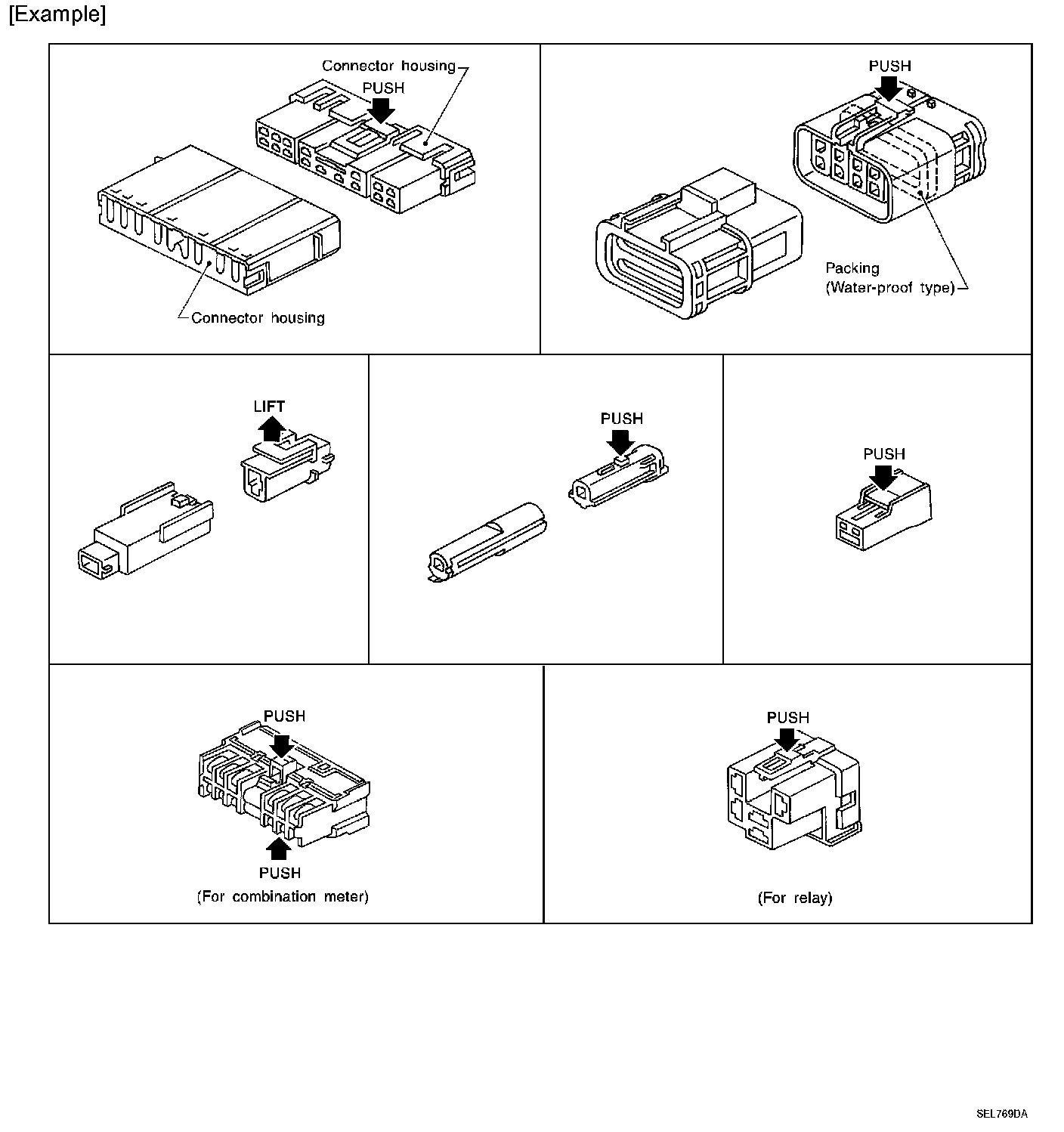 [Example]

Connector housing
PUSH

Connector housing

PUSH

Packing
(Water-proof type)

LIFT

PUSH

PUSH

PUSH
PUSH
(For combination meter)

PUSH
(For relay)

SEL769DA