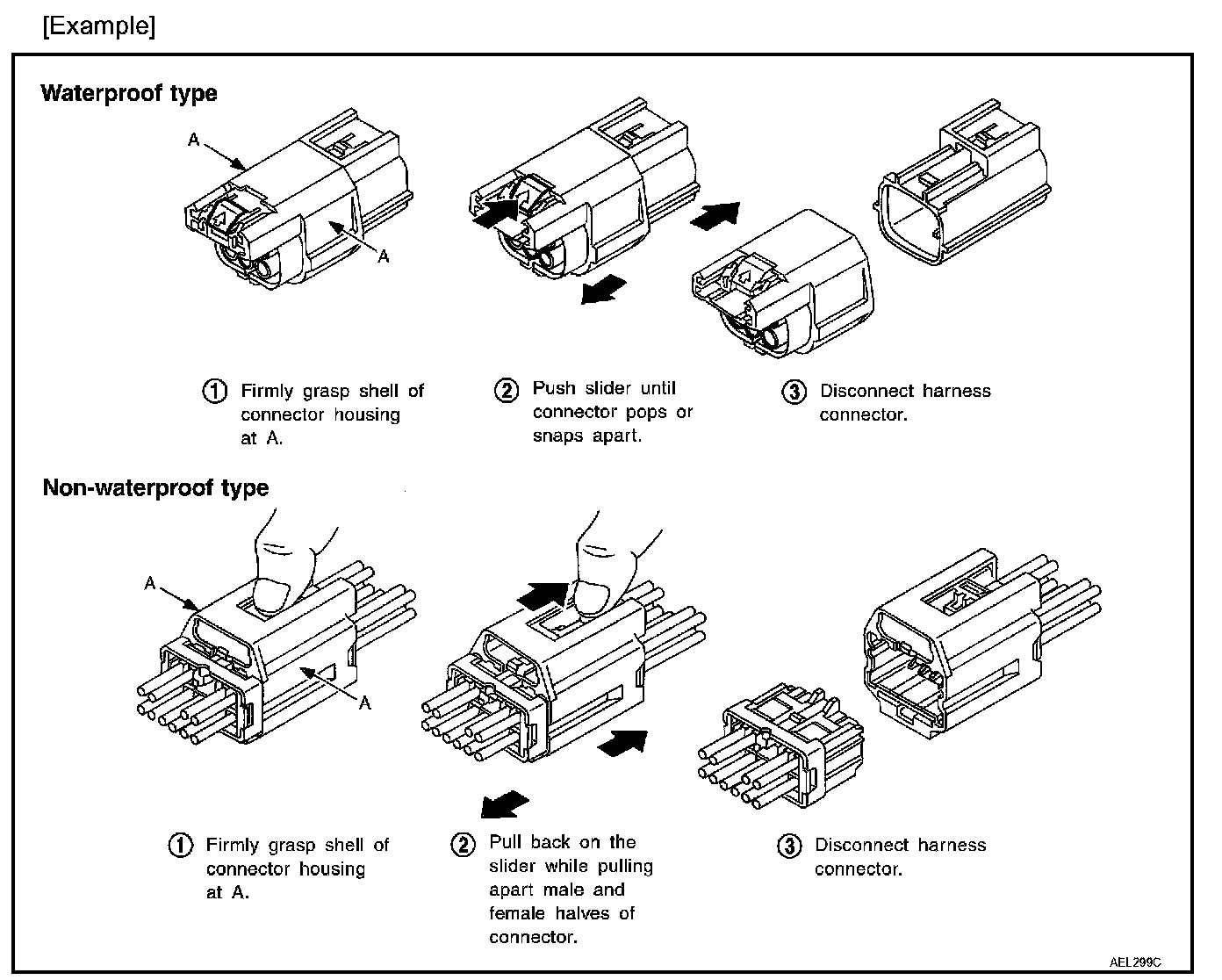 [Example]

Waterproof type

A

A

① Firmly grasp shell of connector housing at A.

② Push slider until connector pops or snaps apart.

③ Disconnect harness connector.

Non-waterproof type

A

A

① Firmly grasp shell of connector housing at A.

② Pull back on the slider while pulling apart male and female halves of connector.

③ Disconnect harness connector.

AEL299C