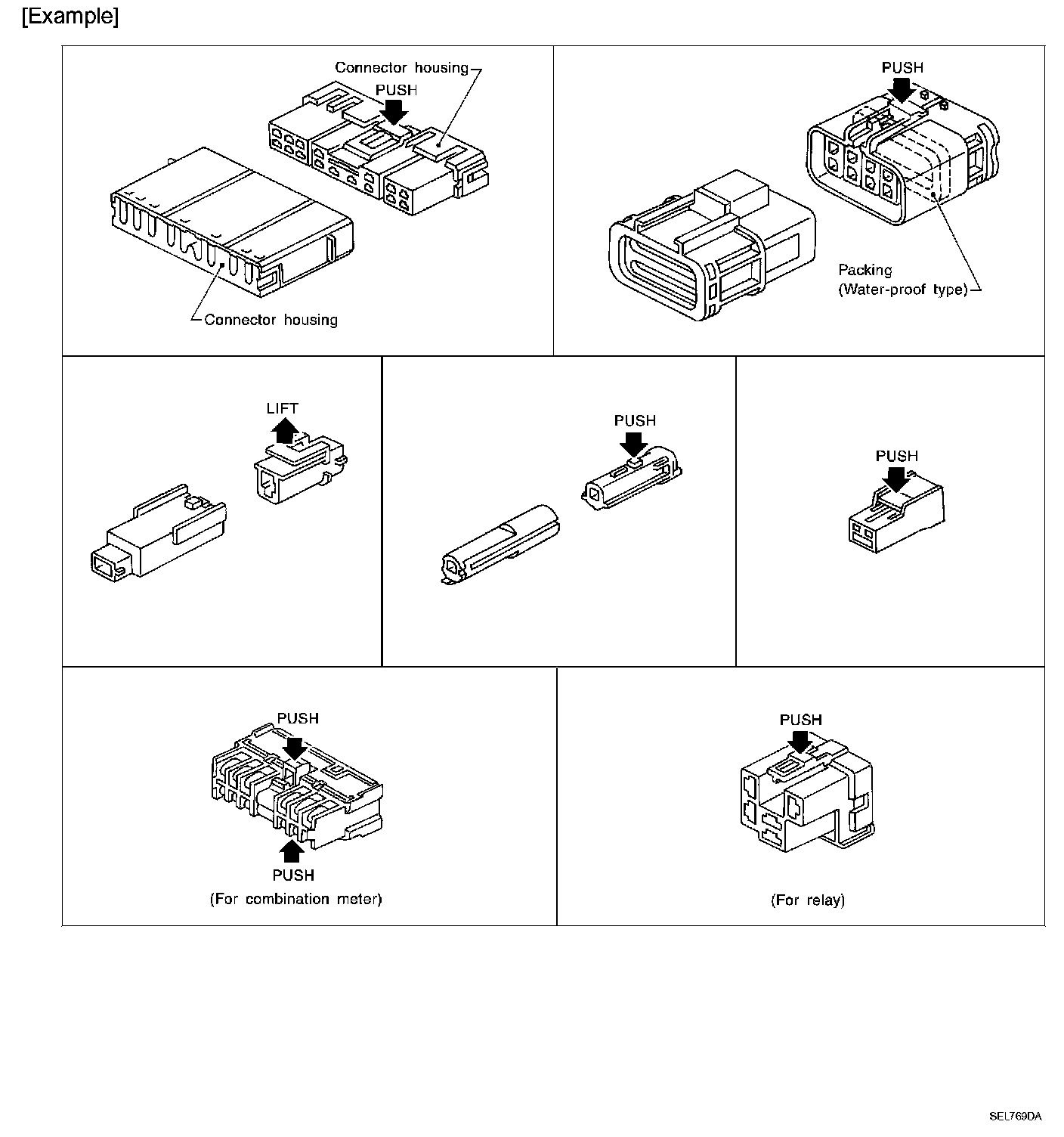 [Example]

Connector housing
PUSH
Connector housing

PUSH
Packing
(Water-proof type)

LIFT

PUSH

PUSH

PUSH
PUSH
(For combination meter)

PUSH
(For relay)

SEL769DA