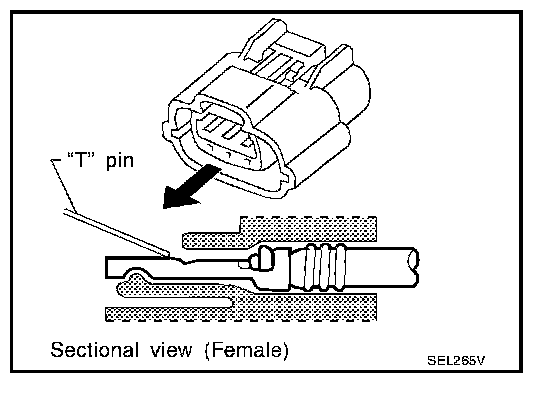 "T" pin

Sectional view (Female)

SEL265V