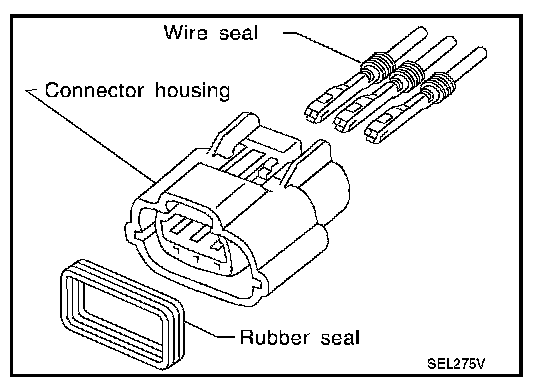 Wire seal

Connector housing

Rubber seal

SEL275V