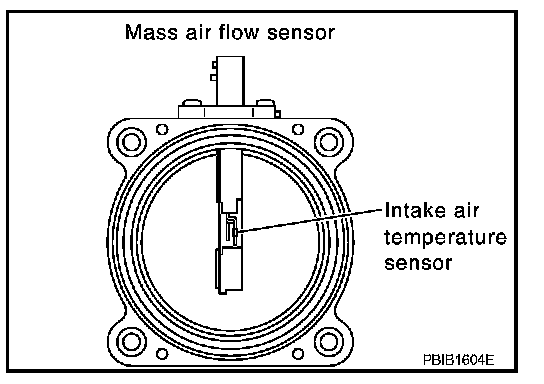 Mass air flow sensor

Intake air temperature sensor

PBIB1604E