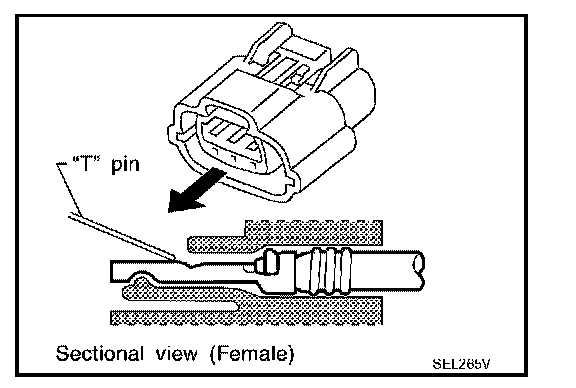 "T" pin

Sectional view (Female)

SEL265V