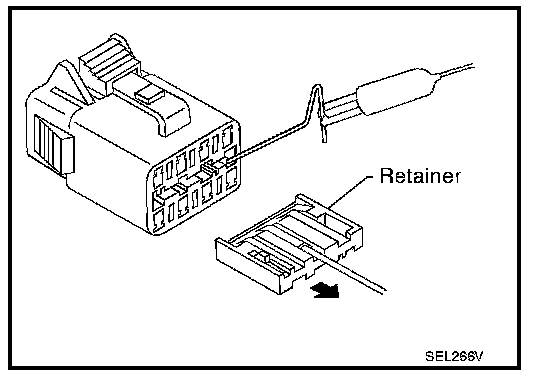 Retainer

SEL266V