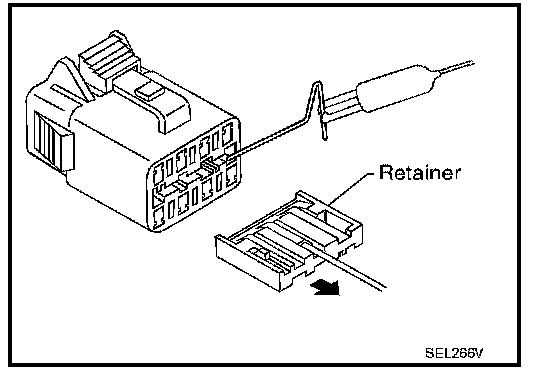 Retainer

SEL266V