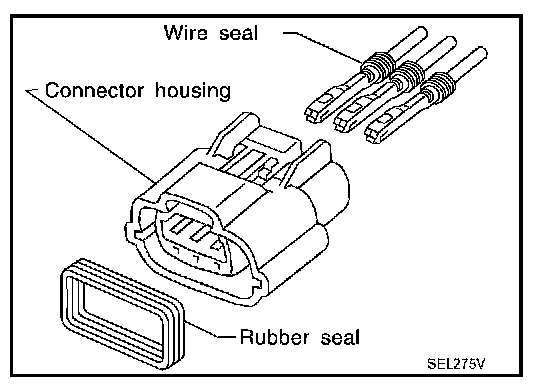 Wire seal
Connector housing
Rubber seal
SEL275V