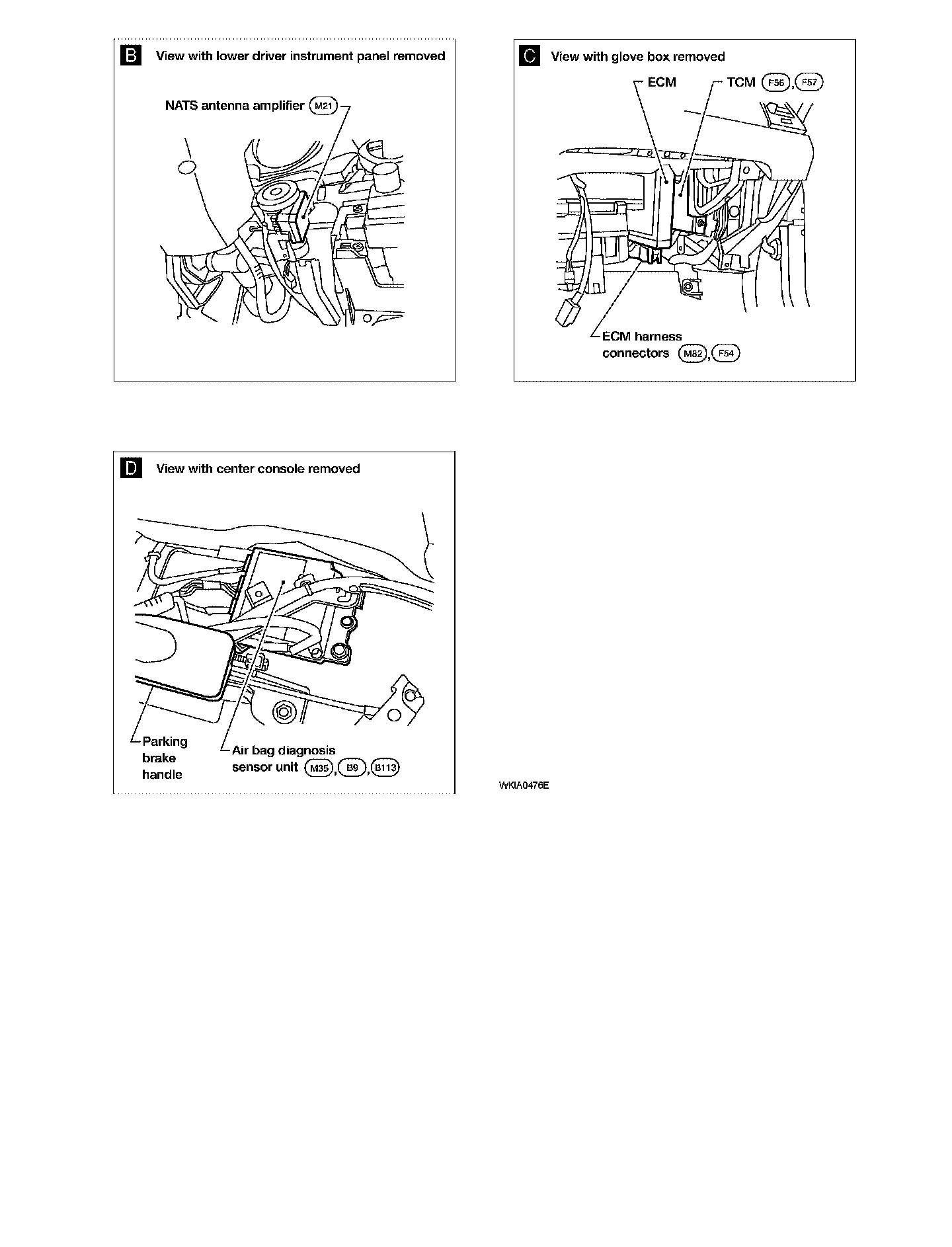 B View with lower driver instrument panel removed

NATS antenna amplifier M21

C View with glove box removed

ECM

TCM F56, F57

ECM harness connectors M82, F54

D View with center console removed

Parking brake handle

Air bag diagnosis sensor unit M35, B9, B113

WKIA0476E