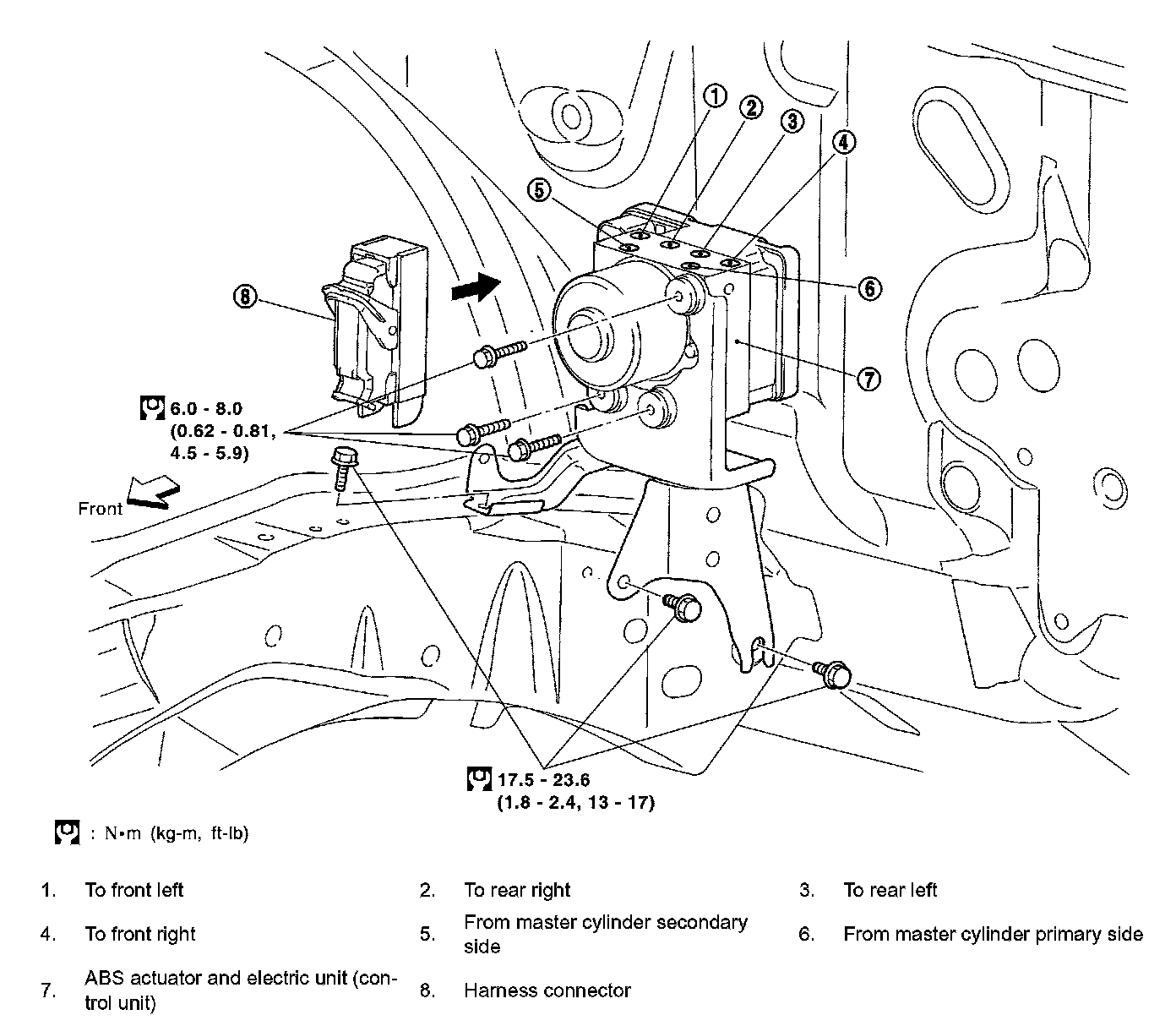 1
2
3
4
5
6
7
8

6.0 - 8.0
(0.62 - 0.81,
4.5 - 5.9)

Front

17.5 - 23.6
(1.8 - 2.4, 13 - 17)

: N•m (kg-m, ft-lb)

1. To front left
2. To rear right
3. To rear left
4. To front right
5. From master cylinder secondary side
6. From master cylinder primary side
7. ABS actuator and electric unit (control unit)
8. Harness connector