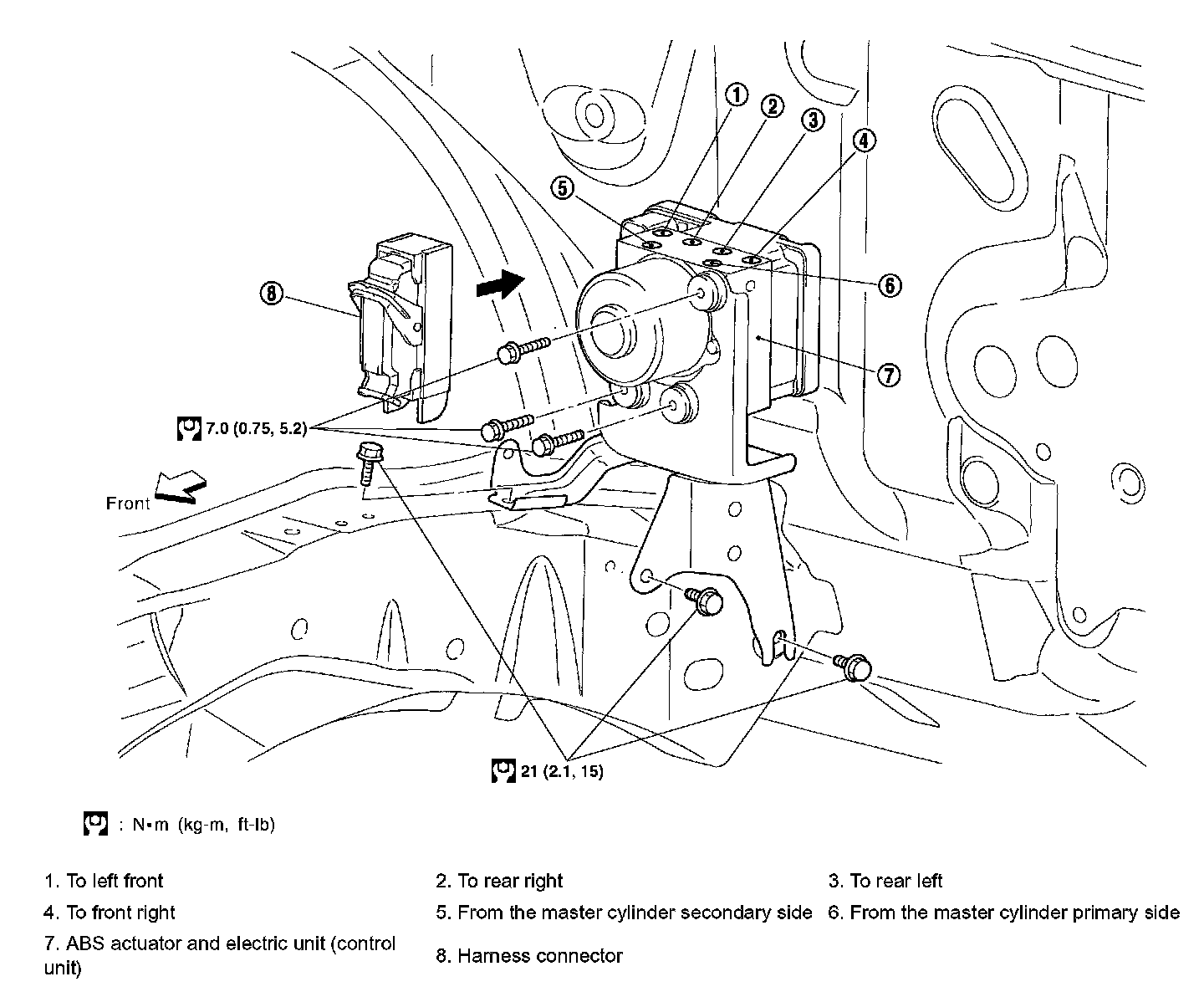 1
2
3
4
5
6
7
8
7.0 (0.75, 5.2)
Front
21 (2.1, 15)

: N•m (kg-m, ft-lb)

1. To left front
2. To rear right
3. To rear left
4. To front right
5. From the master cylinder secondary side
6. From the master cylinder primary side
7. ABS actuator and electric unit (control unit)
8. Harness connector