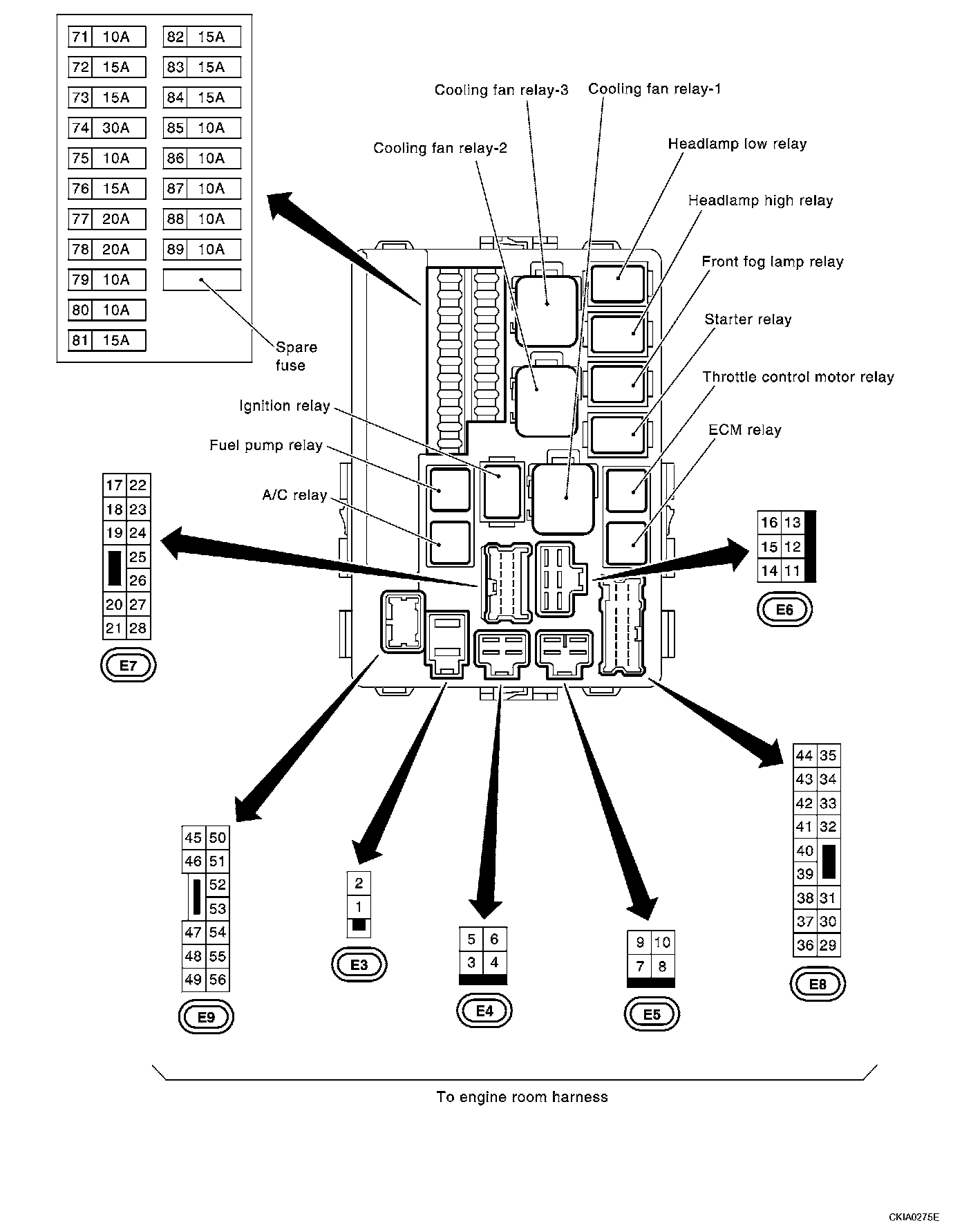 | 71 | 10A |
|---|---|
| 72 | 15A |
| 73 | 15A |
| 74 | 30A |
| 75 | 10A |
| 76 | 15A |
| 77 | 20A |
| 78 | 20A |
| 79 | 10A |
| 80 | 10A |
| 81 | 15A |

| 82 | 15A |
|---|---|
| 83 | 15A |
| 84 | 15A |
| 85 | 10A |
| 86 | 10A |
| 87 | 10A |
| 88 | 10A |
| 89 | 10A |

Spare fuse

Cooling fan relay-3
Cooling fan relay-1
Cooling fan relay-2
Headlamp low relay
Headlamp high relay
Front fog lamp relay
Starter relay
Throttle control motor relay
ECM relay
Ignition relay
Fuel pump relay
A/C relay

| 17 | 22 |
|---|---|
| 18 | 23 |
| 19 | 24 |
| | 25 |
| | 26 |
| 20 | 27 |
| 21 | 28 |

E7

| 16 | 13 |
|---|---|
| 15 | 12 |
| 14 | 11 |

E6

| 45 | 50 |
|---|---|
| 46 | 51 |
| | 52 |
| | 53 |
| 47 | 54 |
| 48 | 55 |
| 49 | 56 |

E9

| 2 |
|---|
| 1 |

E3

| 5 | 6 |
|---|---|
| 3 | 4 |

E4

| 9 | 10 |
|---|---|
| 7 | 8 |

E5

| 44 | 35 |
|---|---|
| 43 | 34 |
| 42 | 33 |
| 41 | 32 |
| 40 | |
| 39 | |
| 38 | 31 |
| 37 | 30 |
| 36 | 29 |

E8

To engine room harness

CKIA0275E