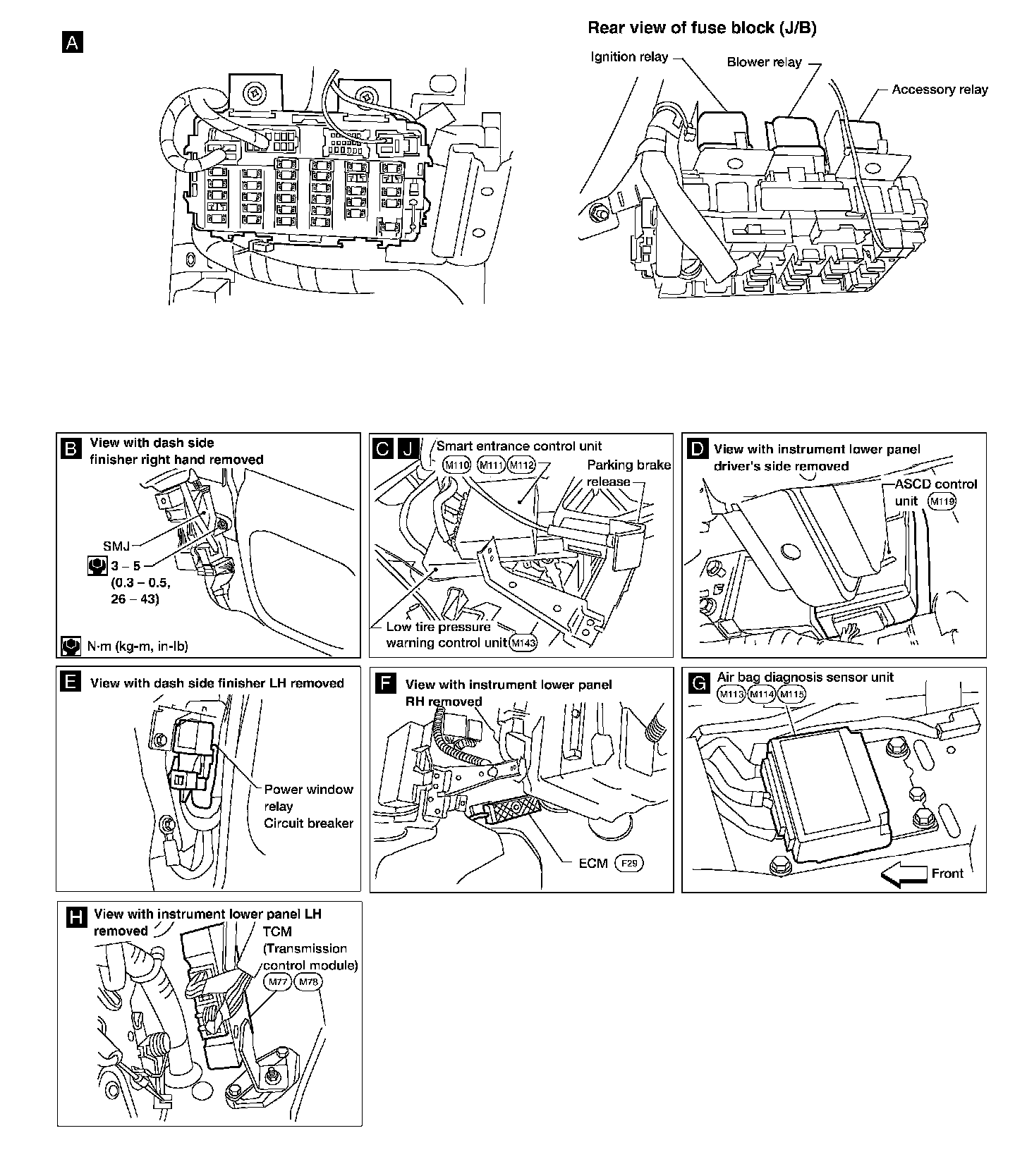 A

Rear view of fuse block (J/B)

Ignition relay

Blower relay

Accessory relay

B View with dash side finisher right hand removed

SMJ

3 – 5 (0.3 – 0.5, 26 – 43)

N·m (kg-m, in-lb)

C J Smart entrance control unit

M110 M111 M112

Parking brake release

Low tire pressure warning control unit M143

D View with instrument lower panel driver's side removed

ASCD control unit M119

E View with dash side finisher LH removed

Power window relay
Circuit breaker

F View with instrument lower panel RH removed

ECM F29

G Air bag diagnosis sensor unit

M113 M114 M115

Front

H View with instrument lower panel LH removed

TCM (Transmission control module)

M77 M78