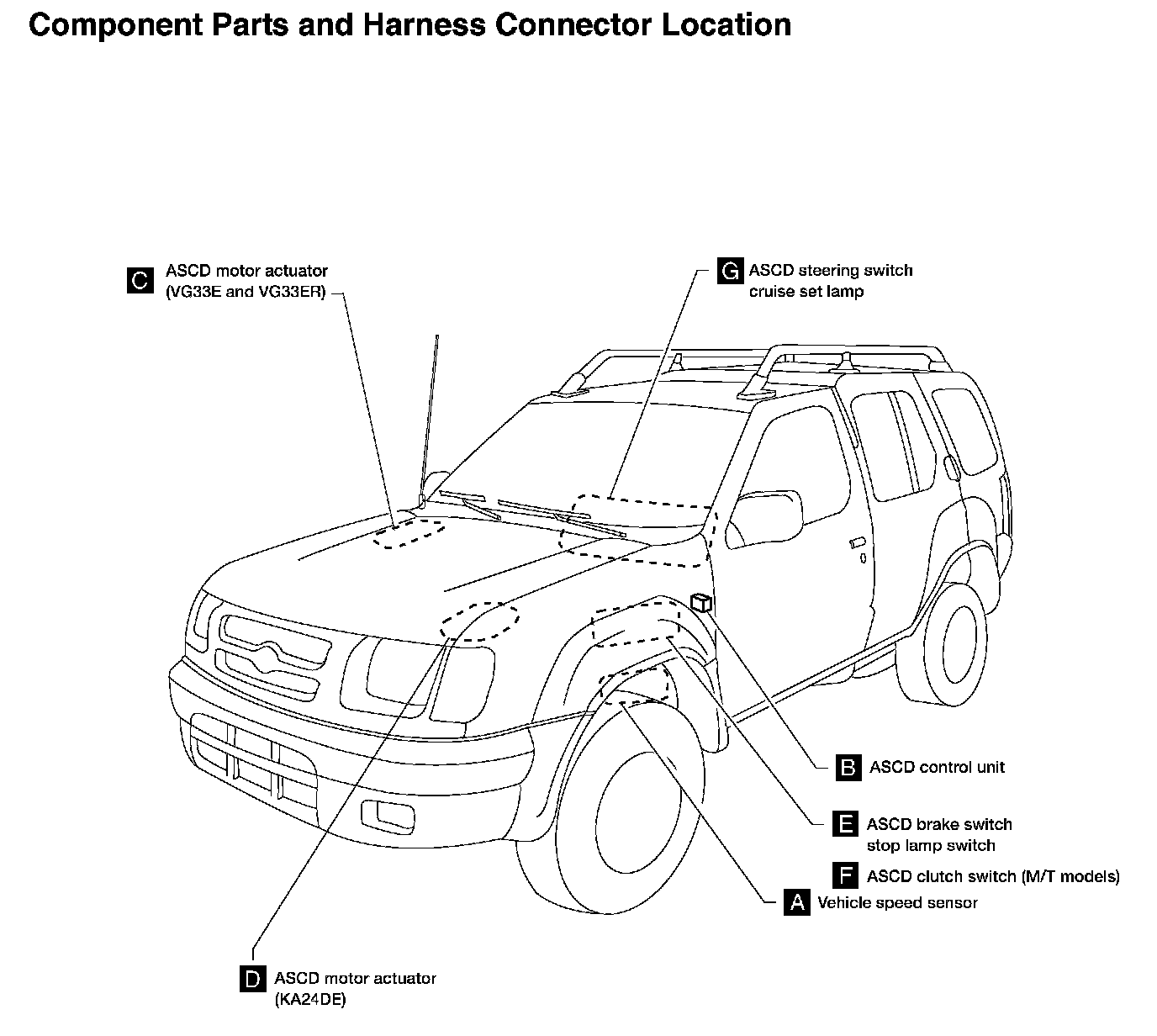 Component Parts and Harness Connector Location

C ASCD motor actuator (VG33E and VG33ER)

G ASCD steering switch cruise set lamp

B ASCD control unit

E ASCD brake switch stop lamp switch

F ASCD clutch switch (M/T models)

A Vehicle speed sensor

D ASCD motor actuator (KA24DE)